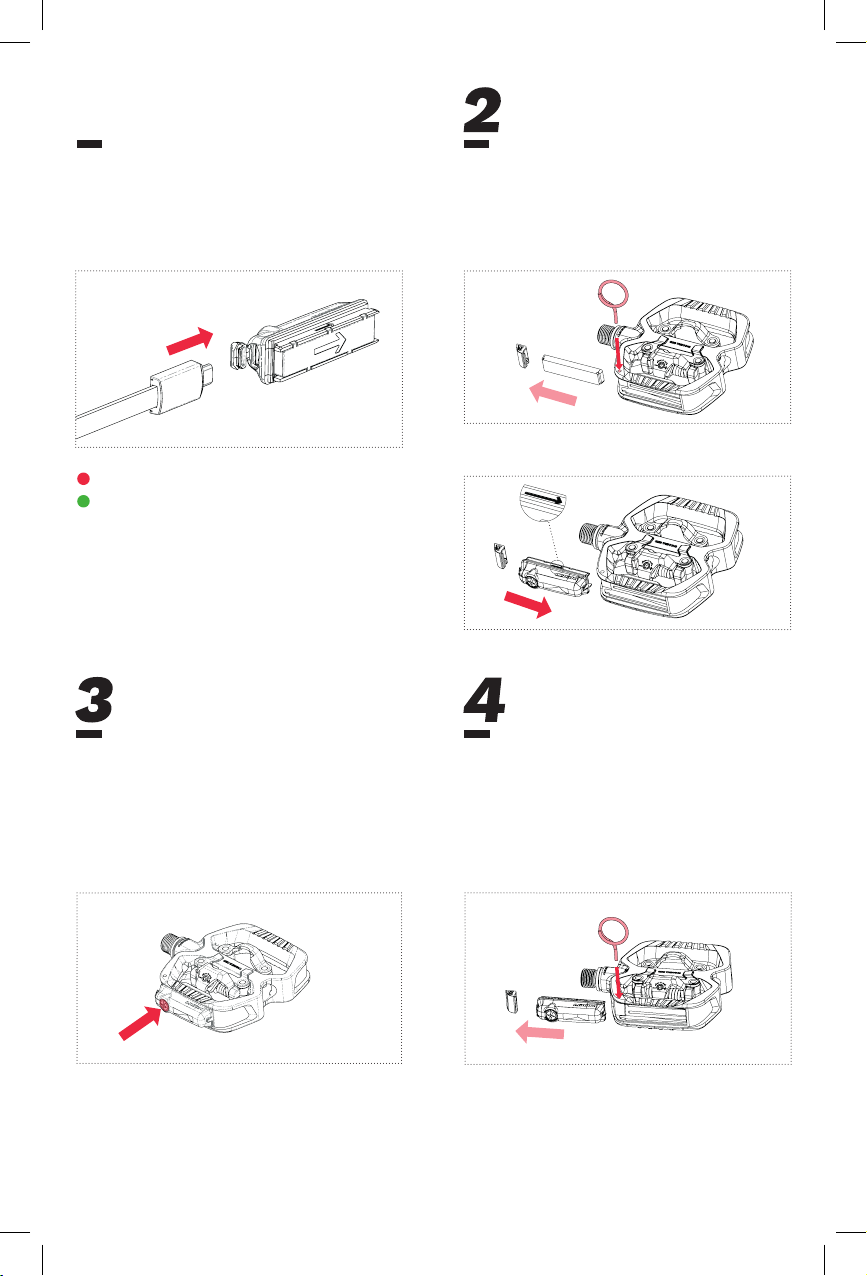 2

3

4