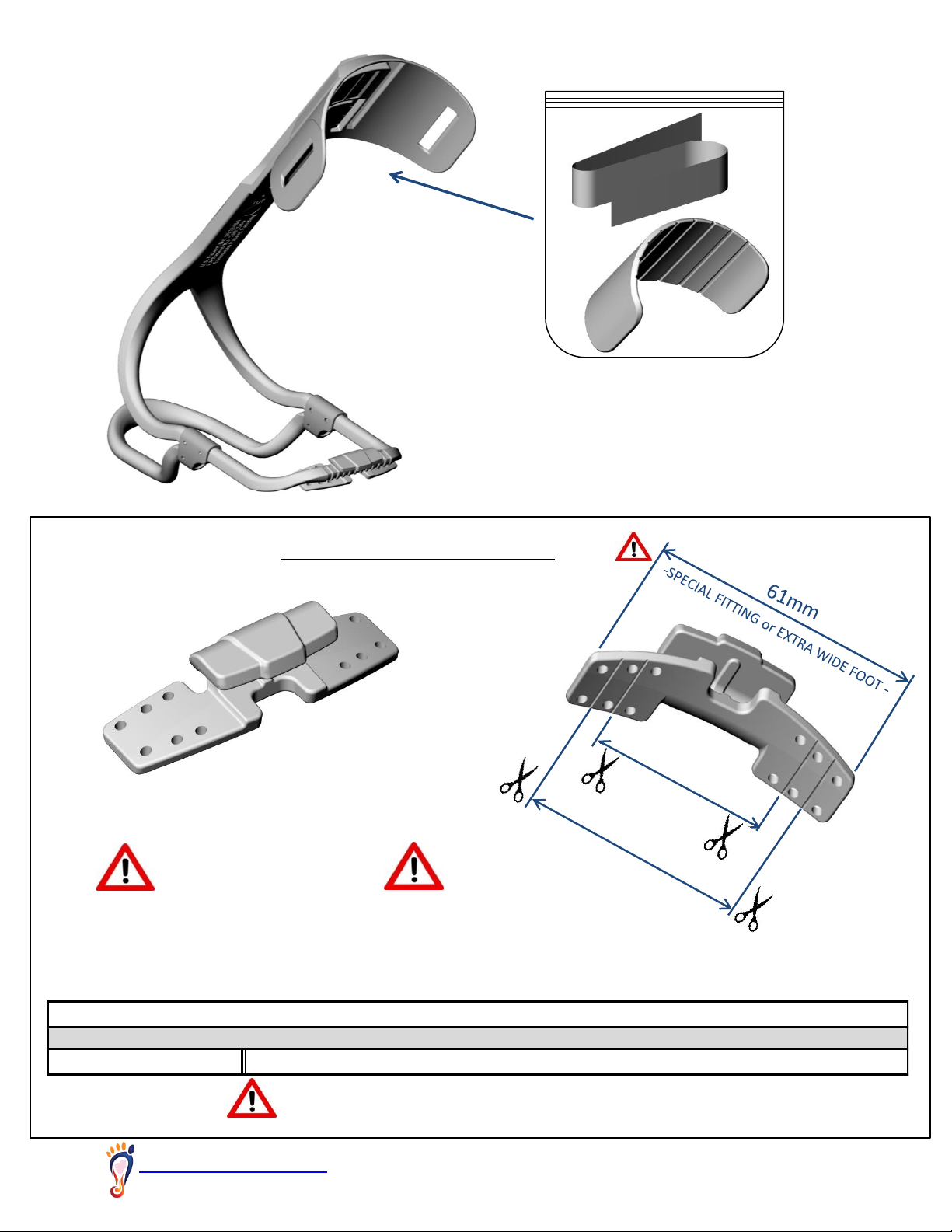 61mm

-SPECIAL FITTING or EXTRA WIDE FOOT -