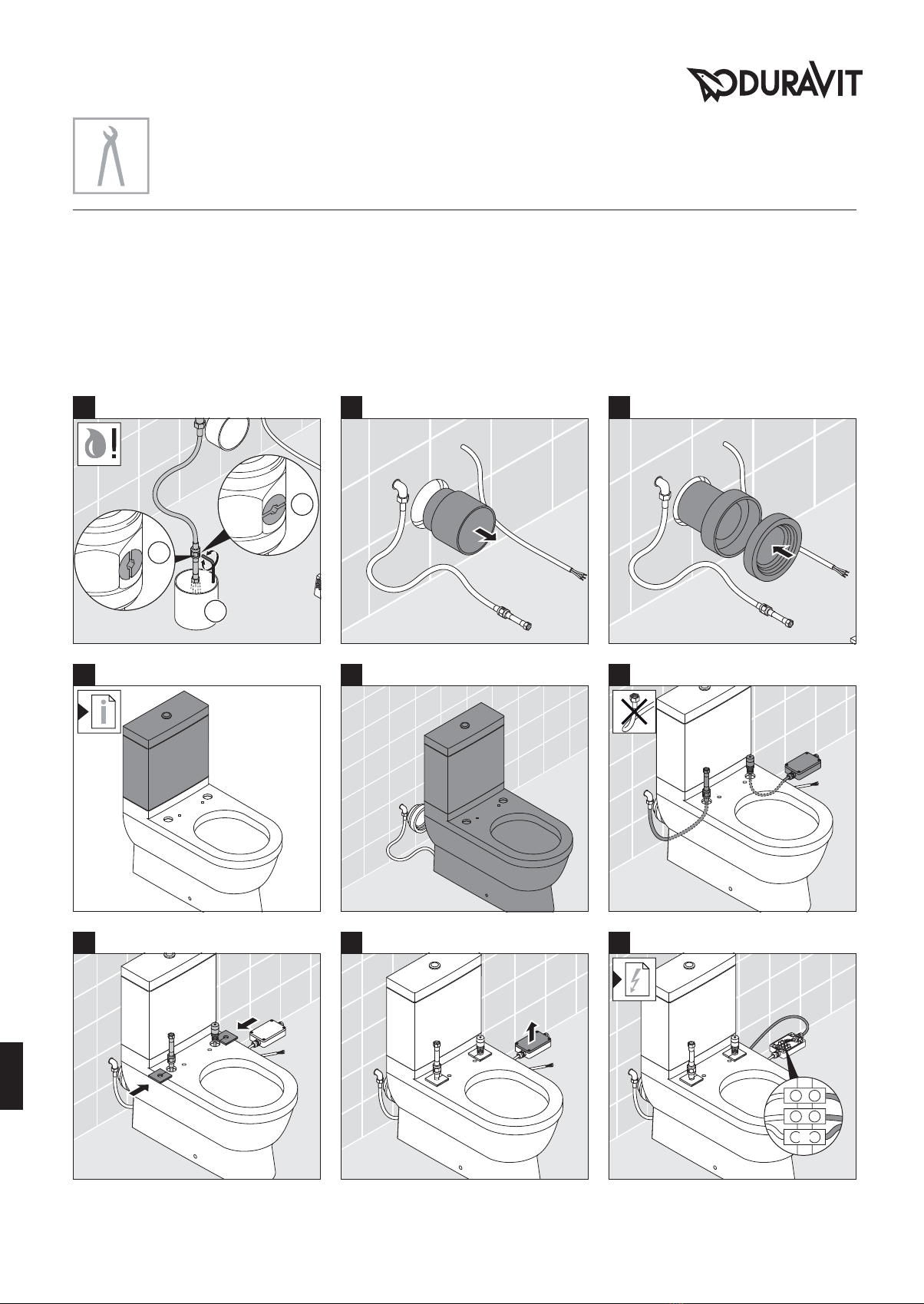 DURAVIT