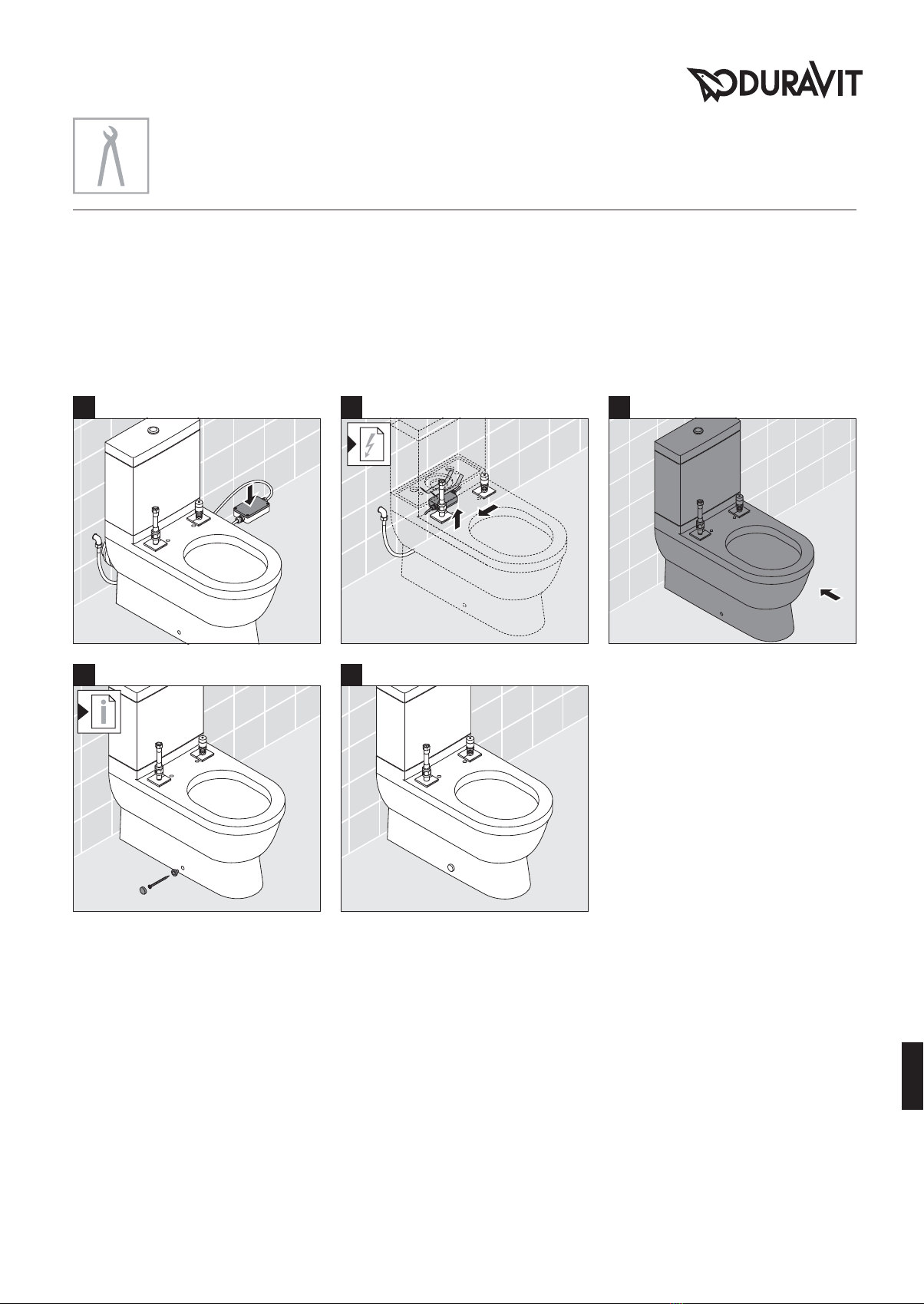 DURAVIT