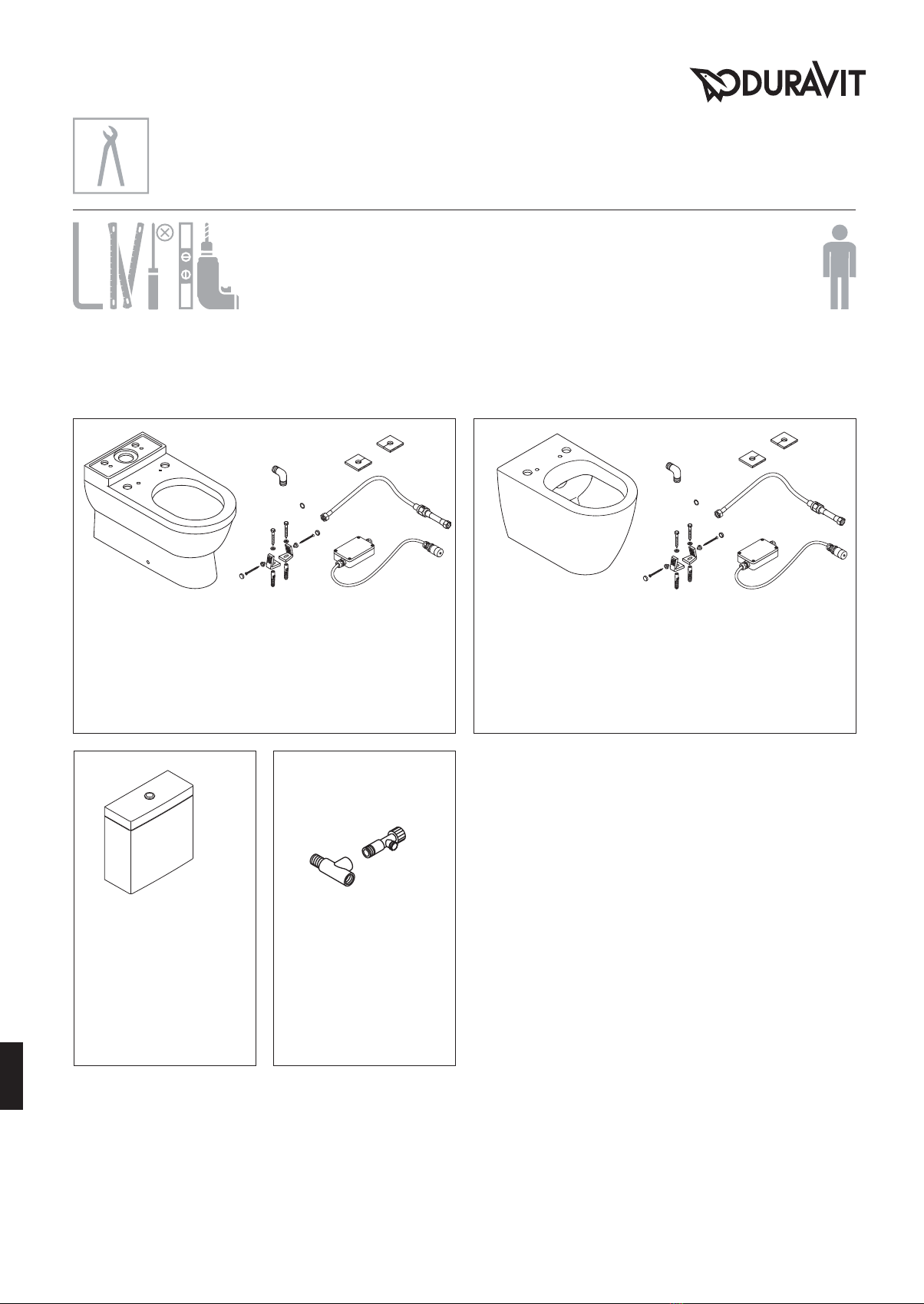 DURAVIT