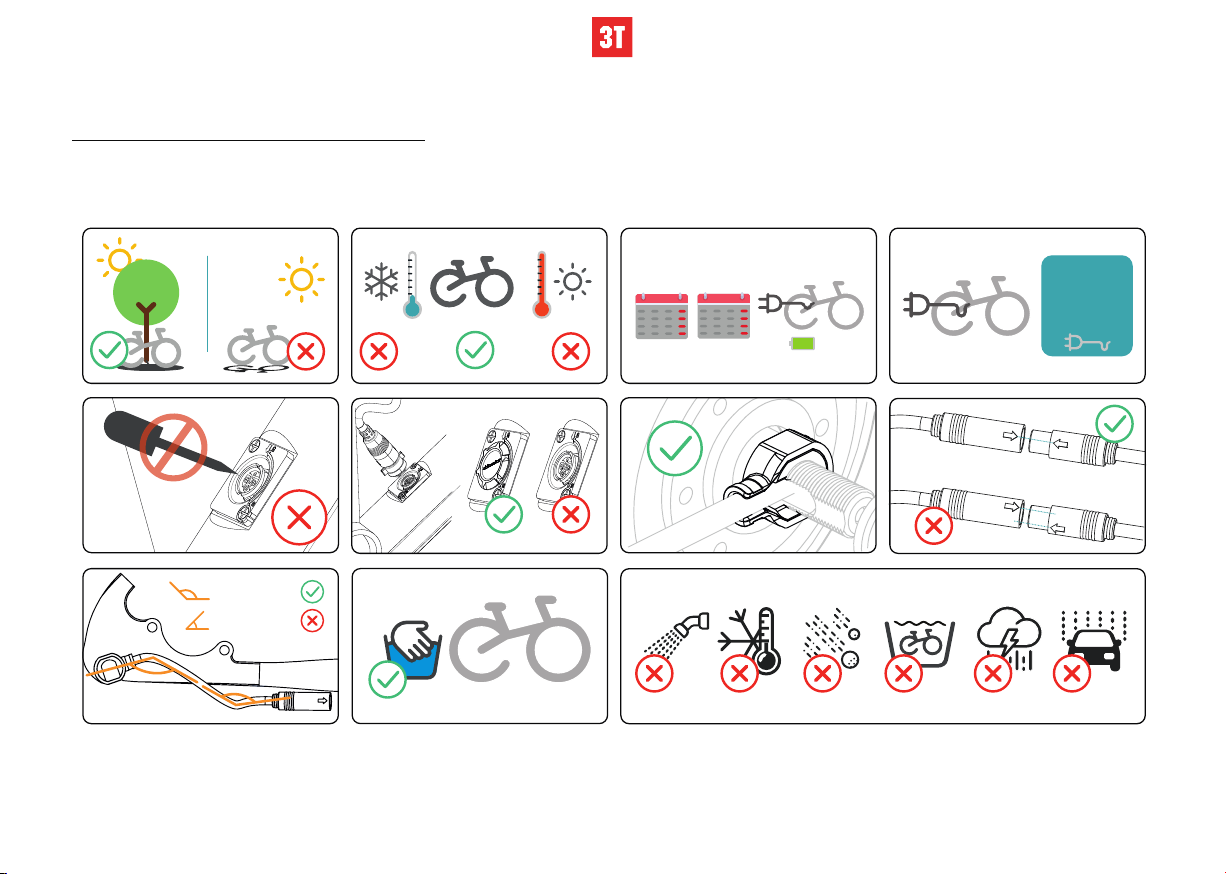 3T