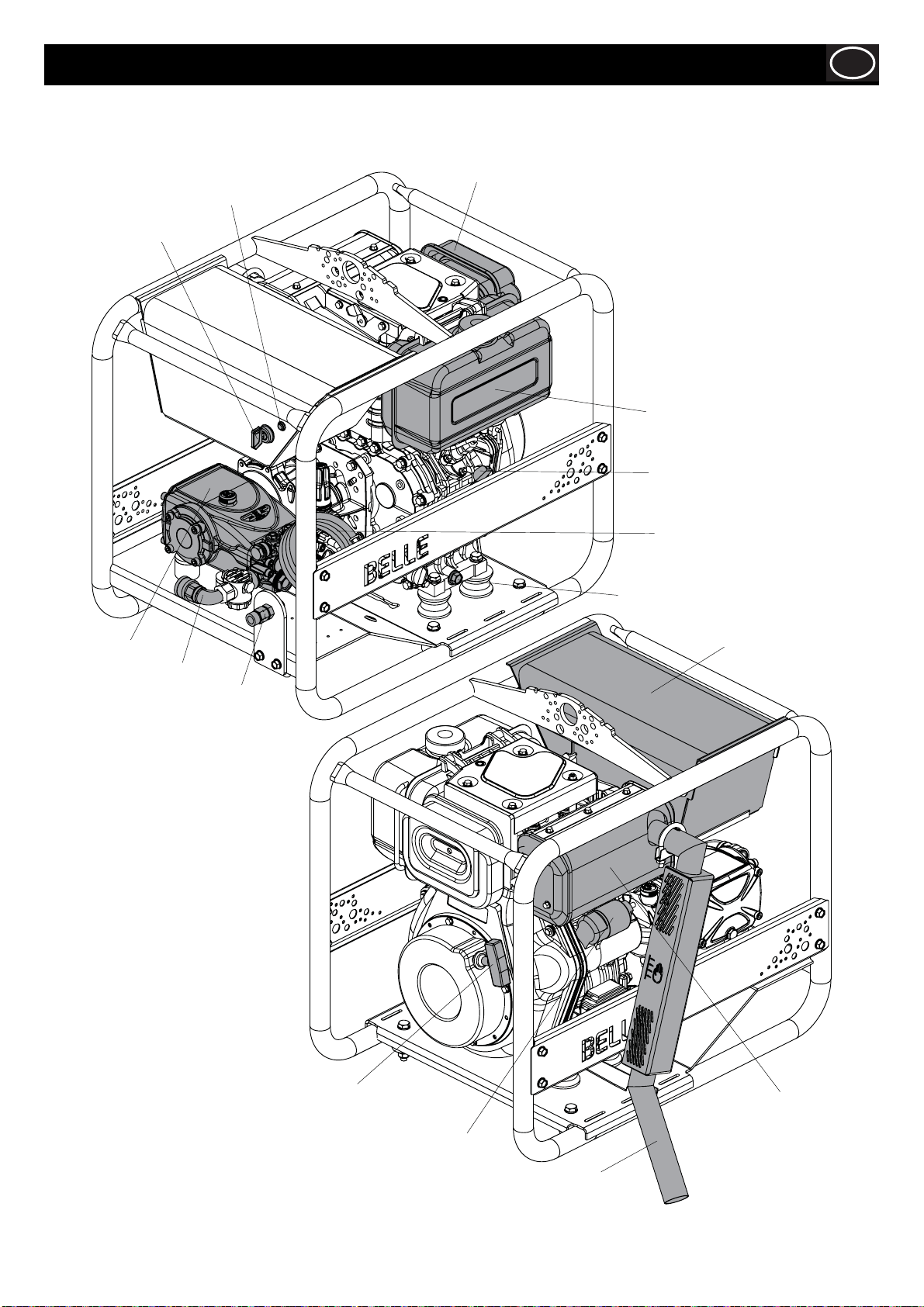 BELLE

BELLE