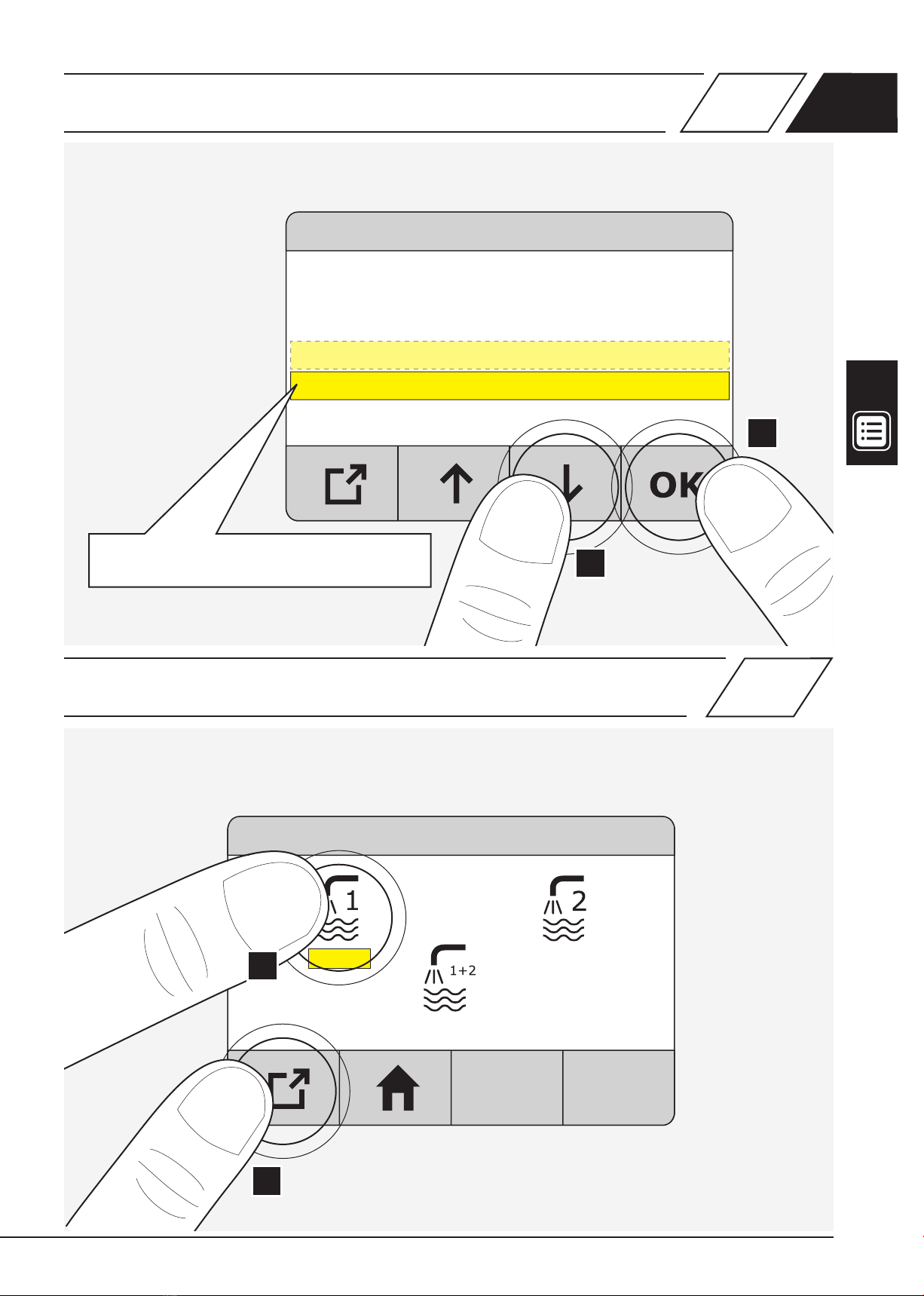 OK

1

2

1+2