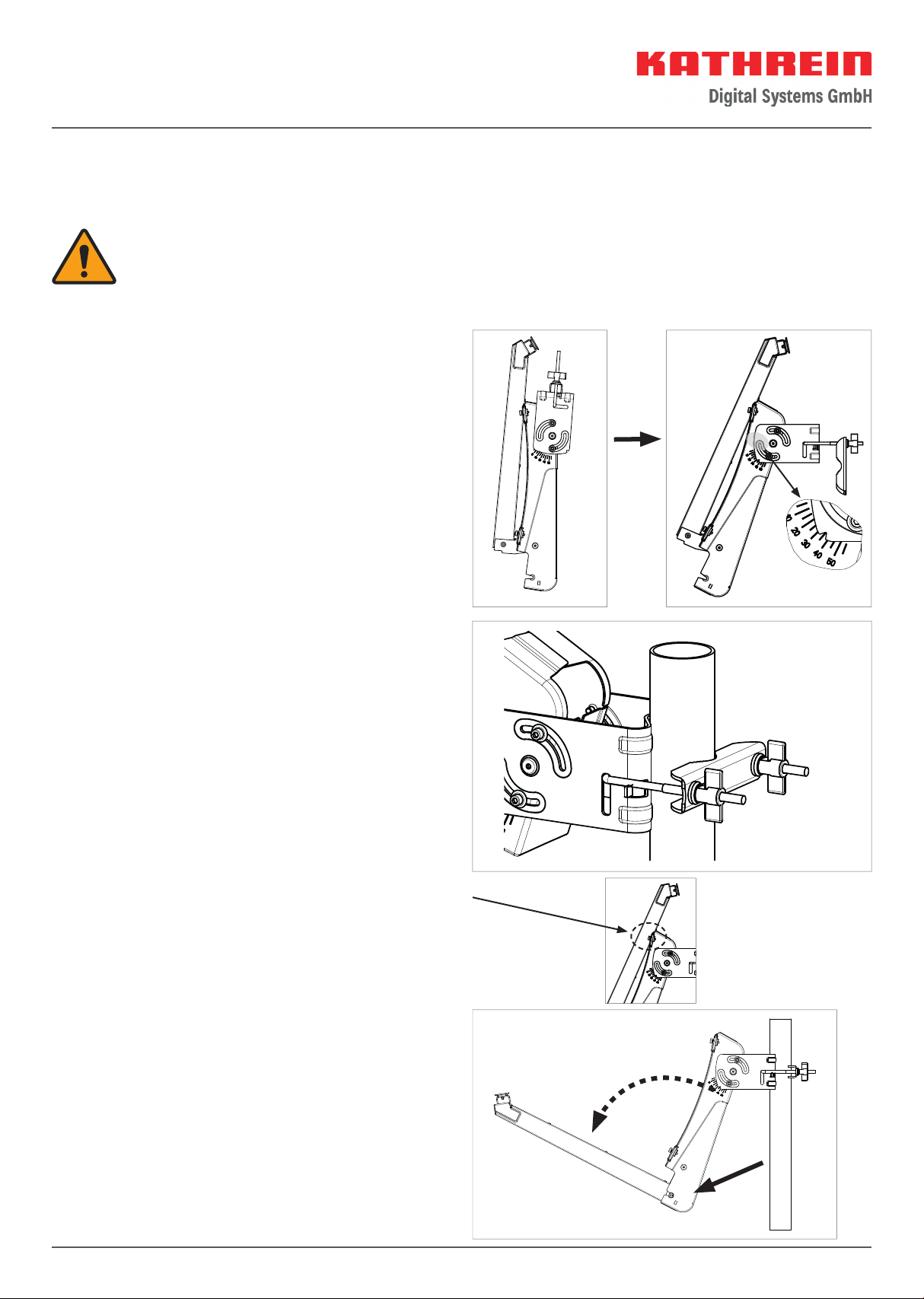 KATHREIN
Digital Systems GmbH

20 30 40 50