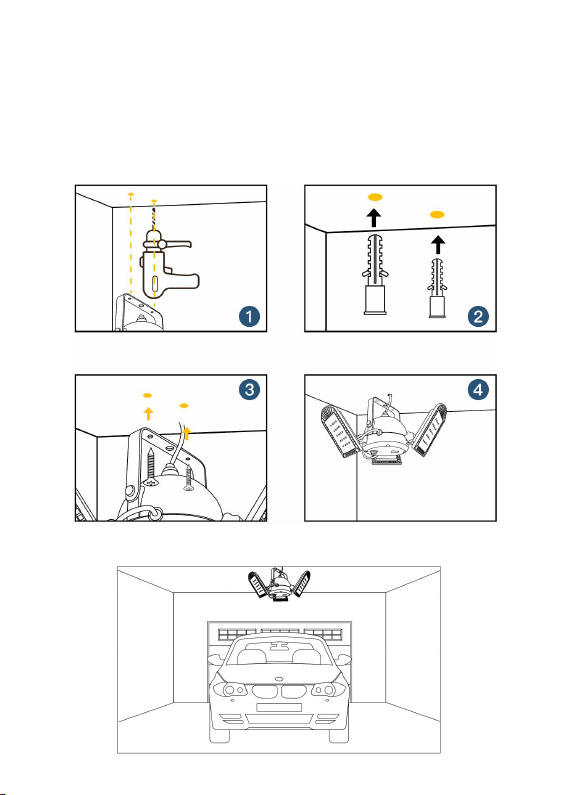 1

2

3

4