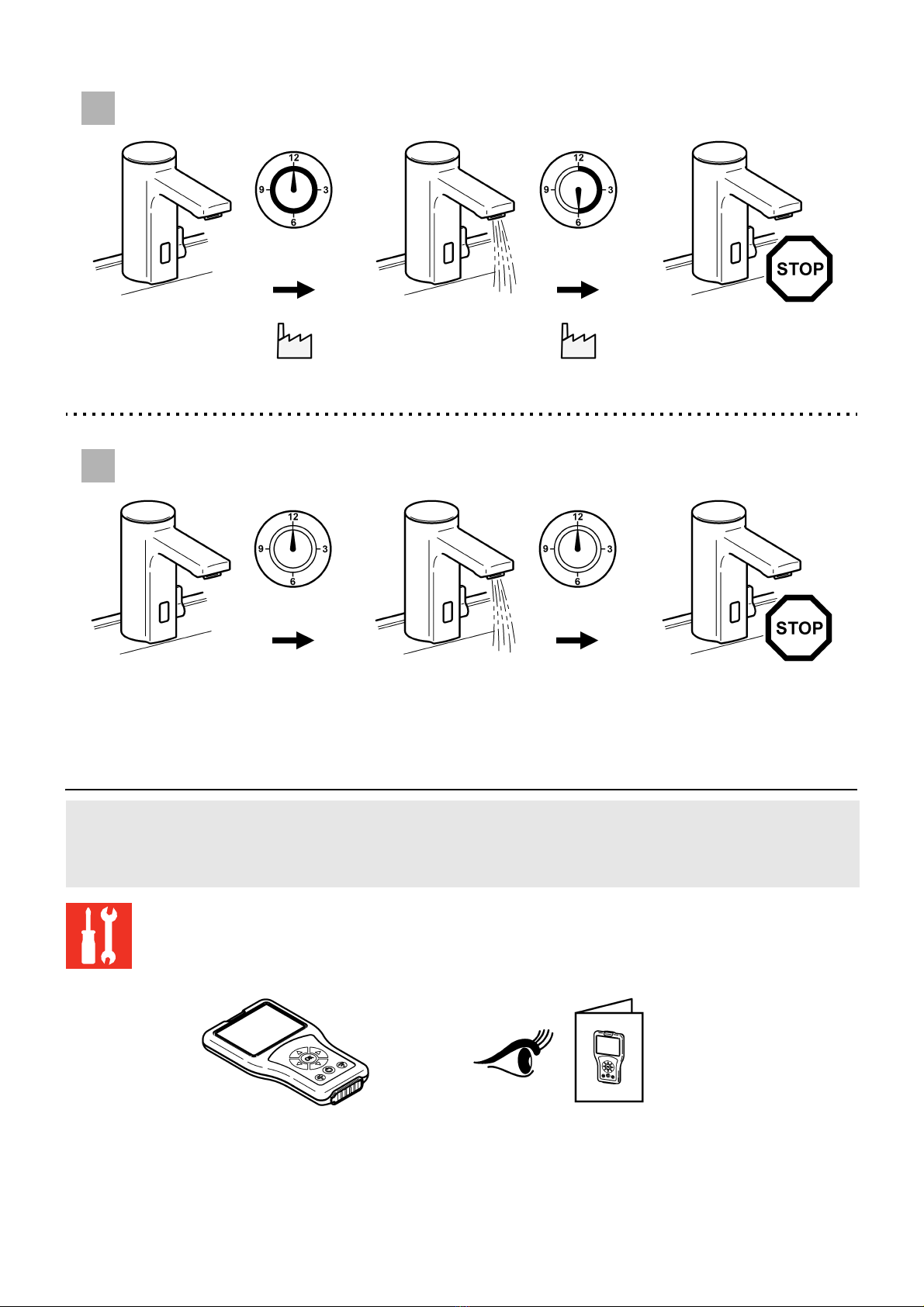 12
9
3
6

12
9
3
6

STOP

12
9
3
6

12
9
3
6

STOP