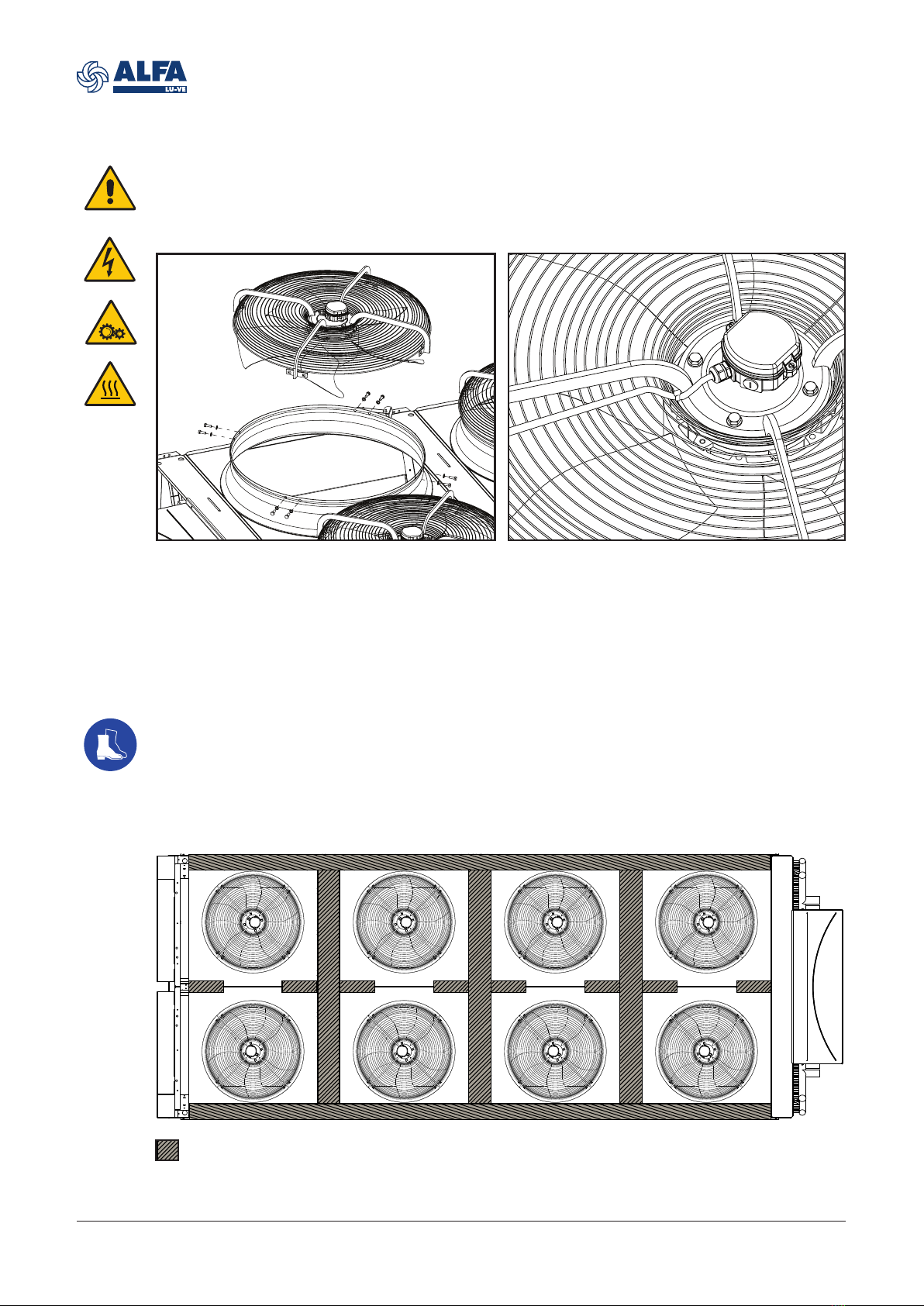 ALFA
LU-VE