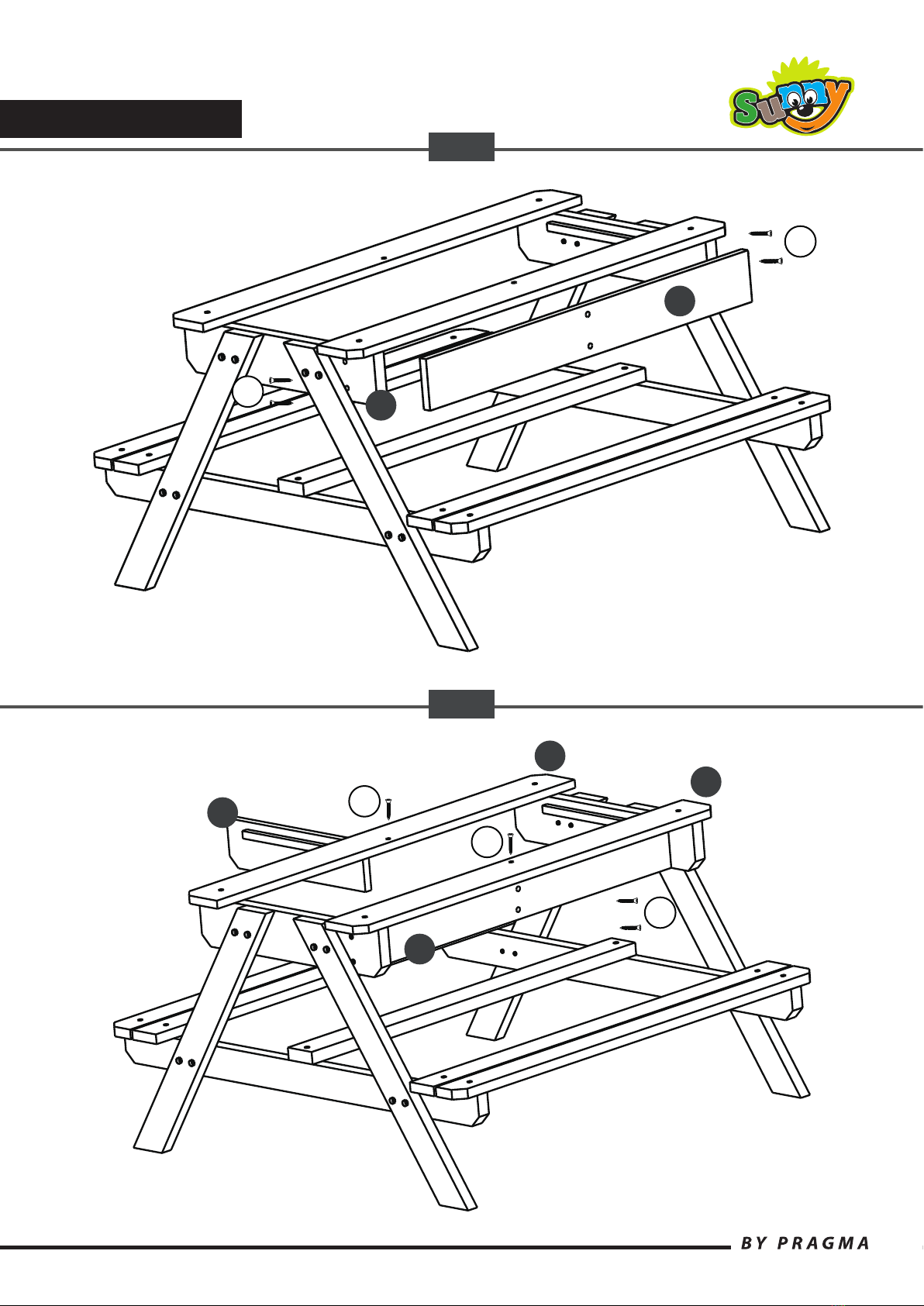 Sunny

BY PRAGMA