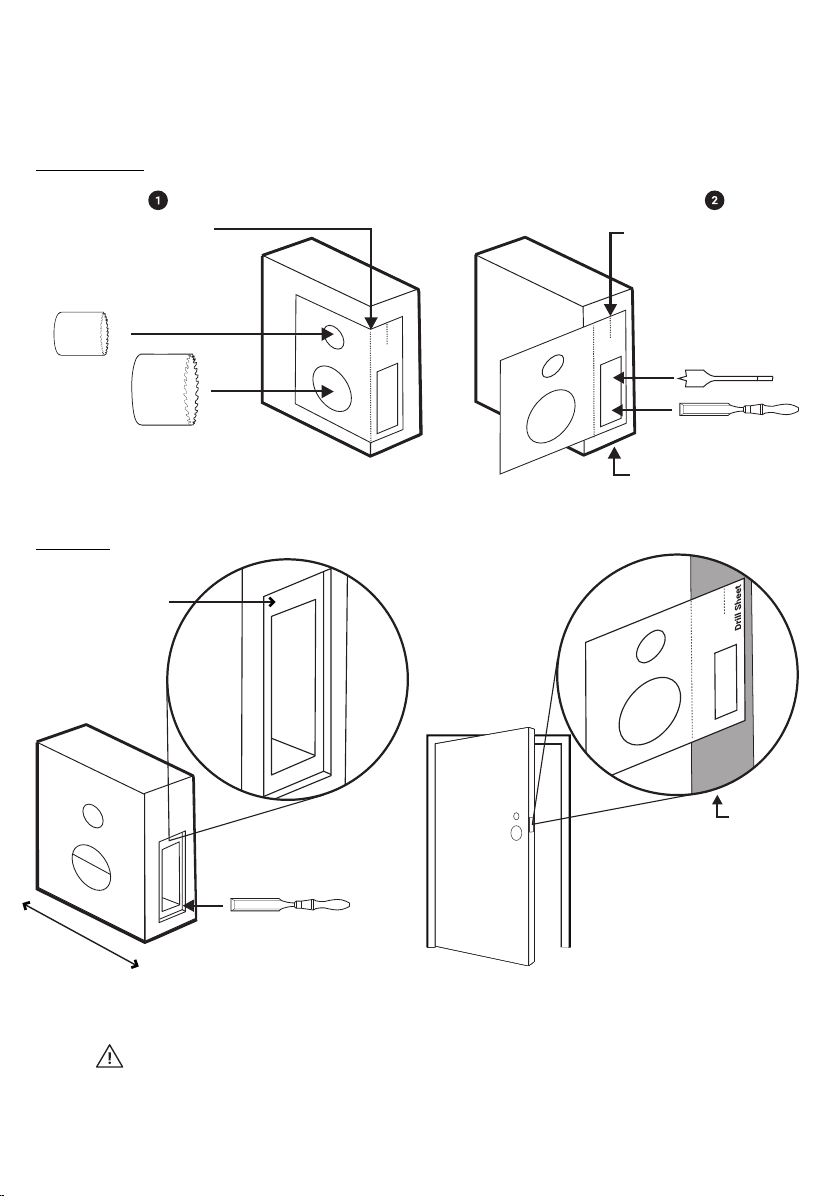 1

2

Drill Sheet