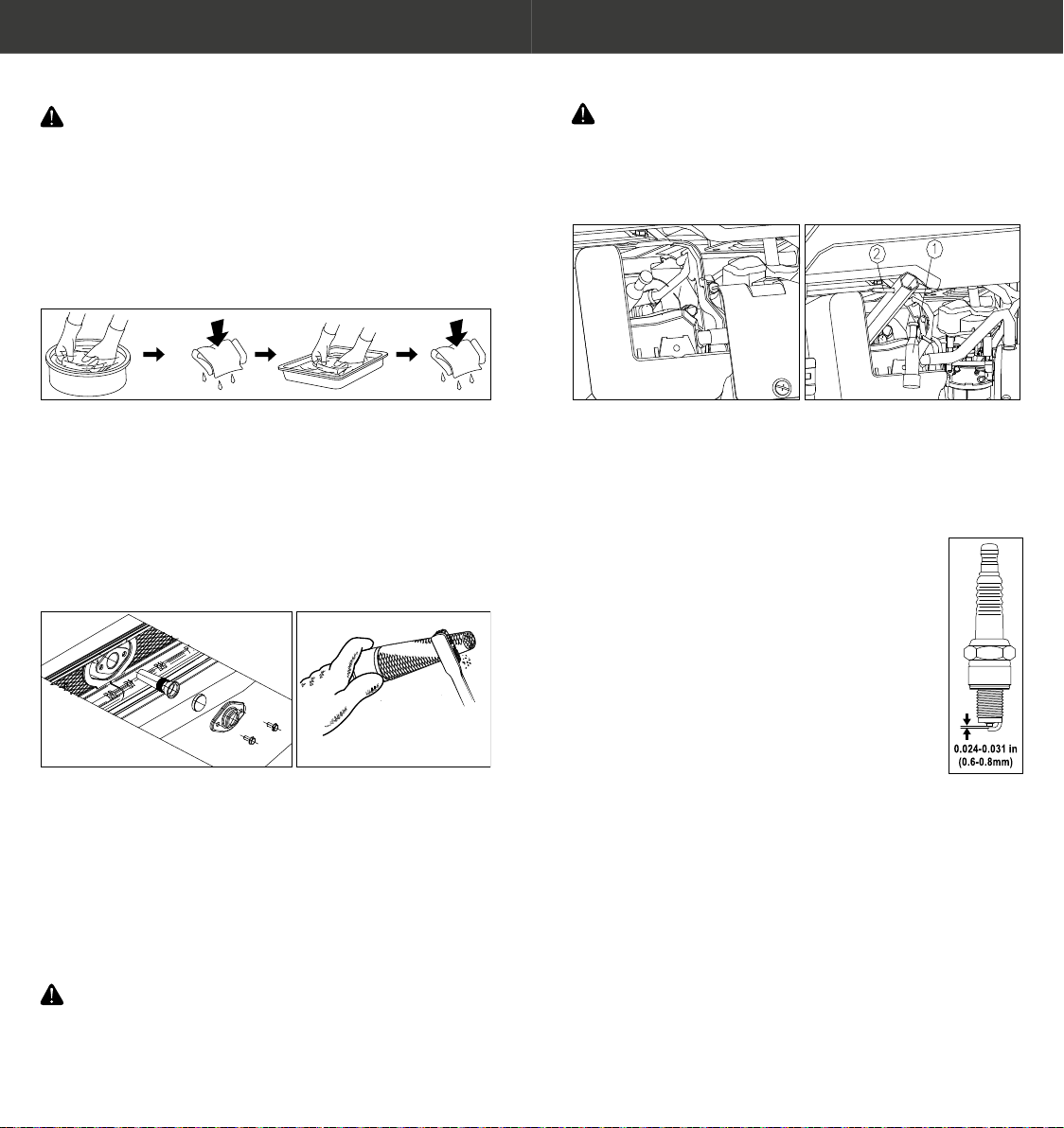 2
1
0.024-0.031 in
(0.6-0.8mm)