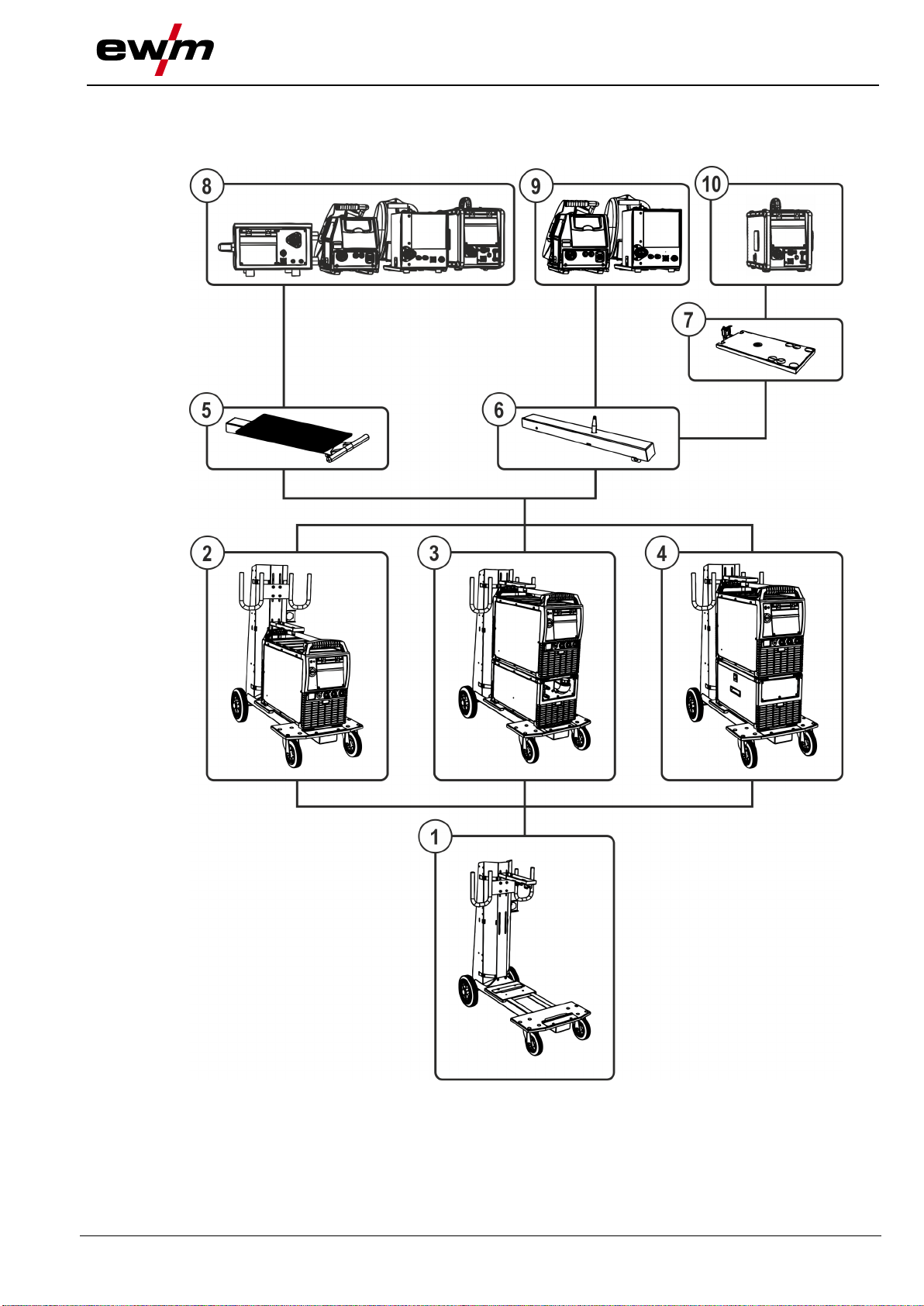 ewm

8

9

10

7

5

6

2

3

4

1