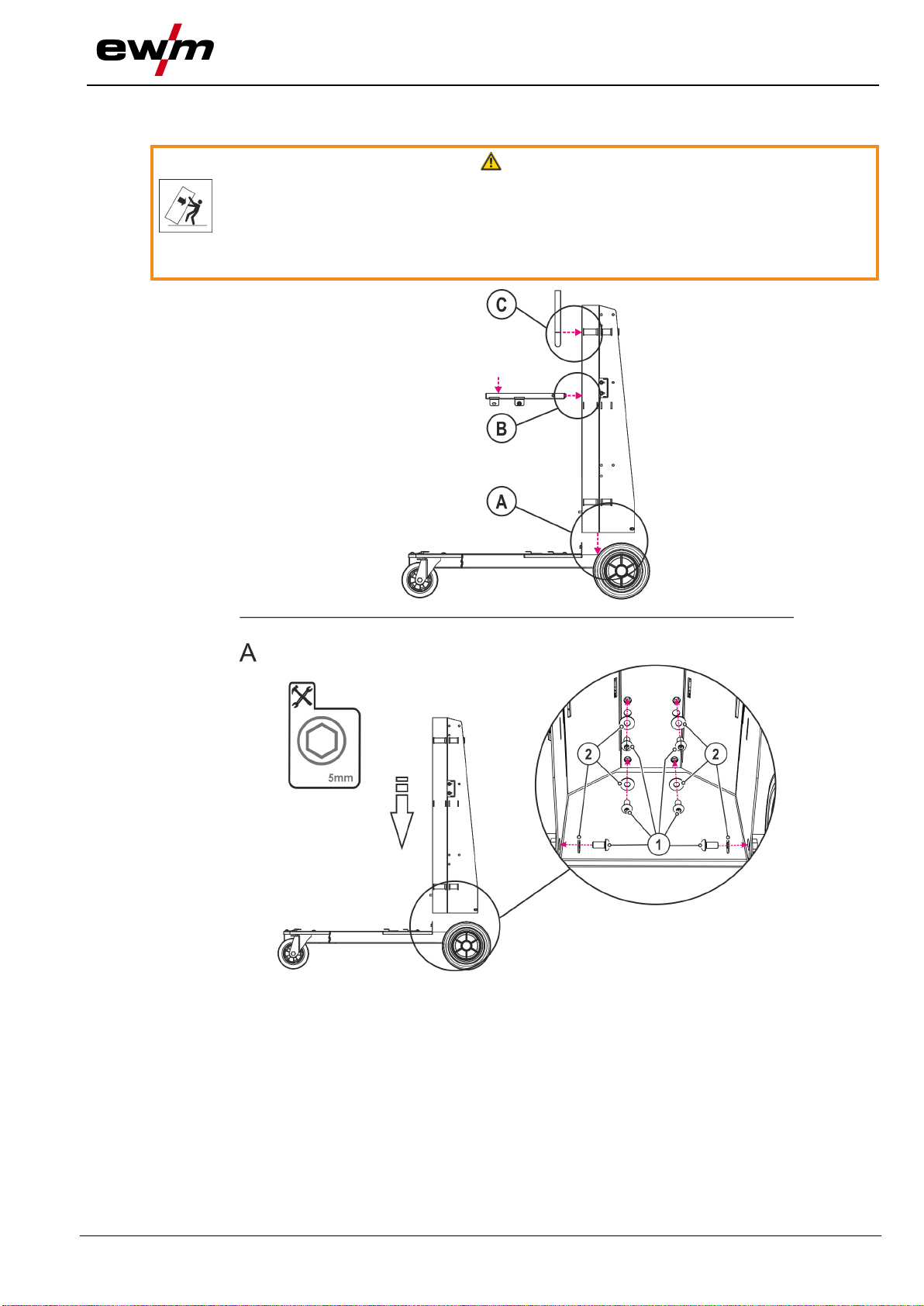 ewm

C

B

A

A

5mm

2

2

1