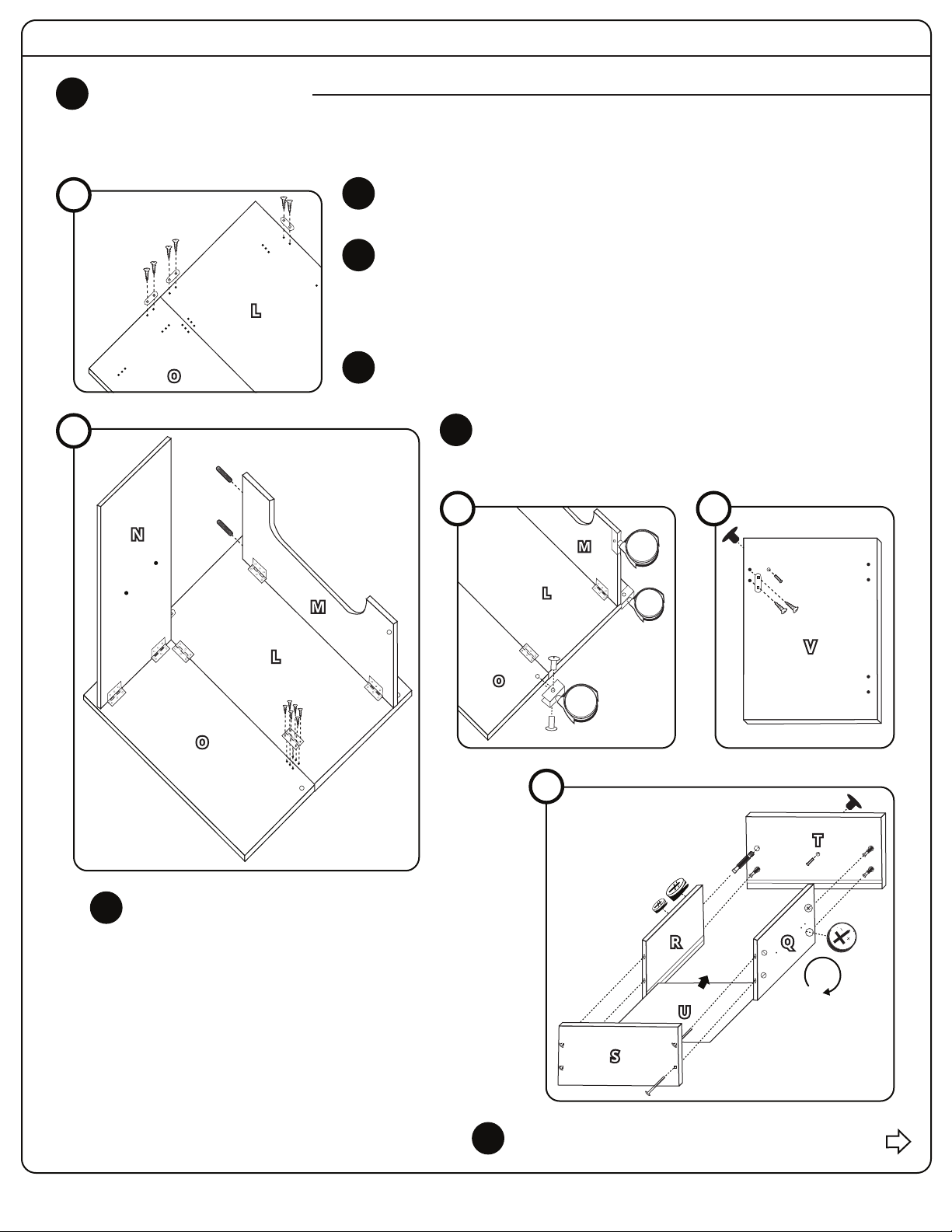 L
O
N
M
L
O
M
L
O
V
T
R
Q
U
S