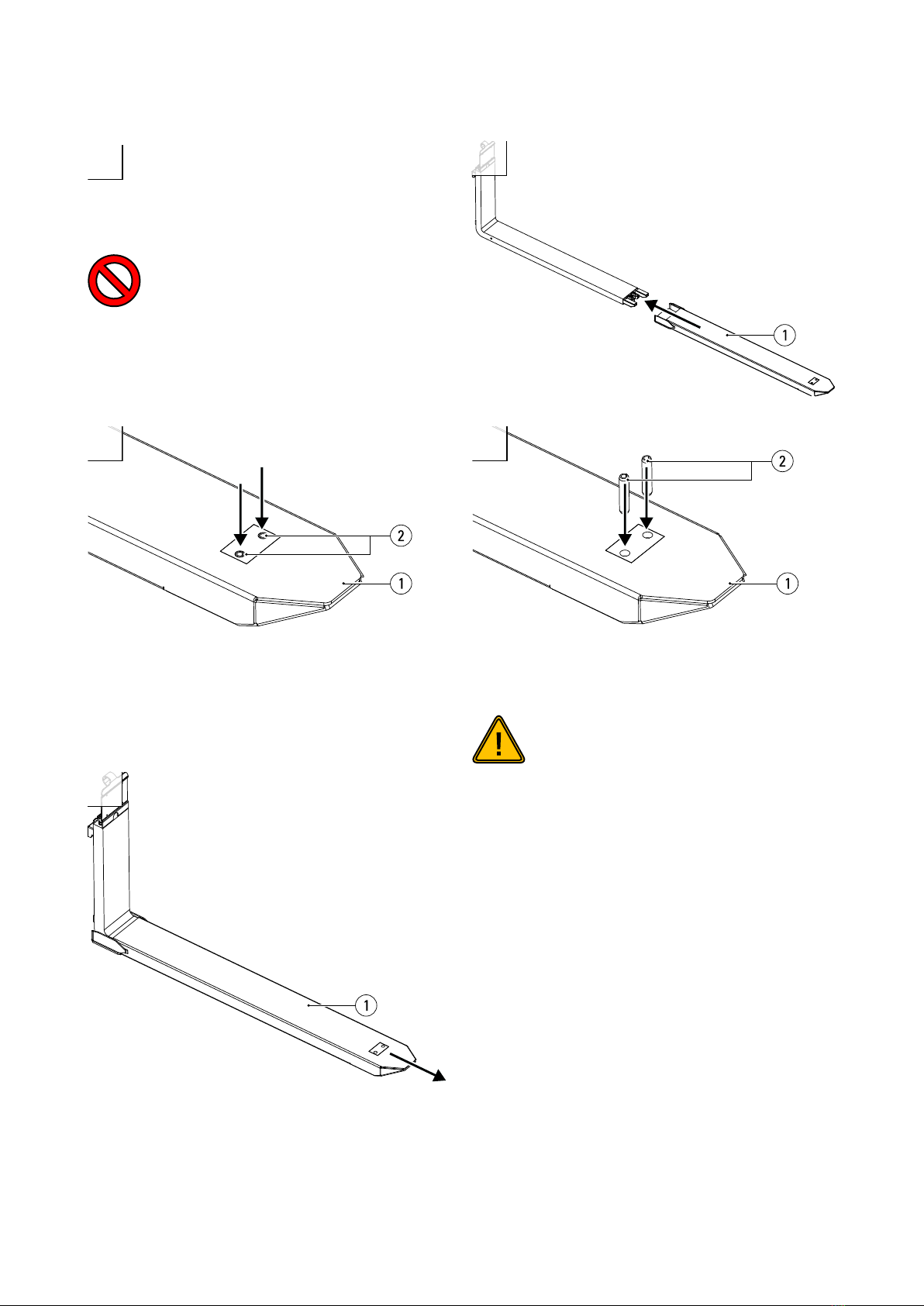 1

2

1

2

1

1