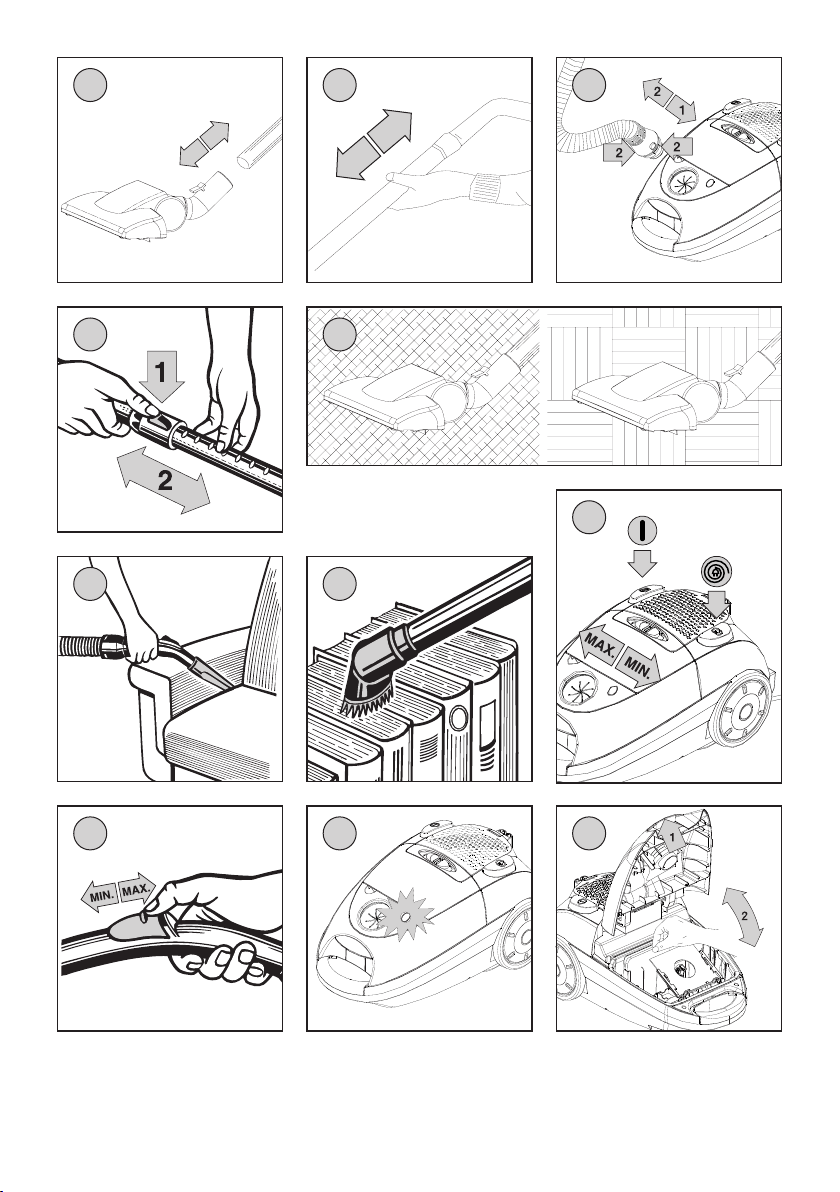 2
1
2
2

1
2

MAX.
MIN.

MIN.
MAX.

1
2