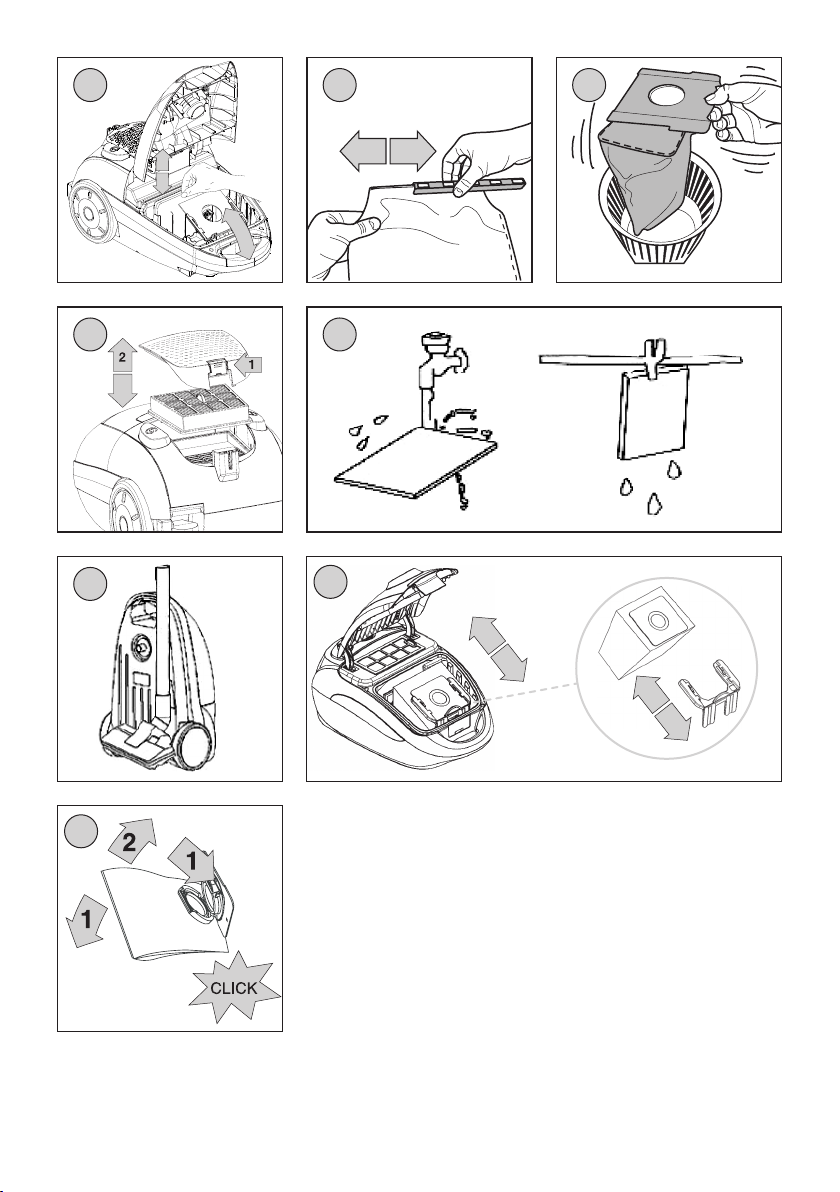 2
1
2
1
1
CLICK