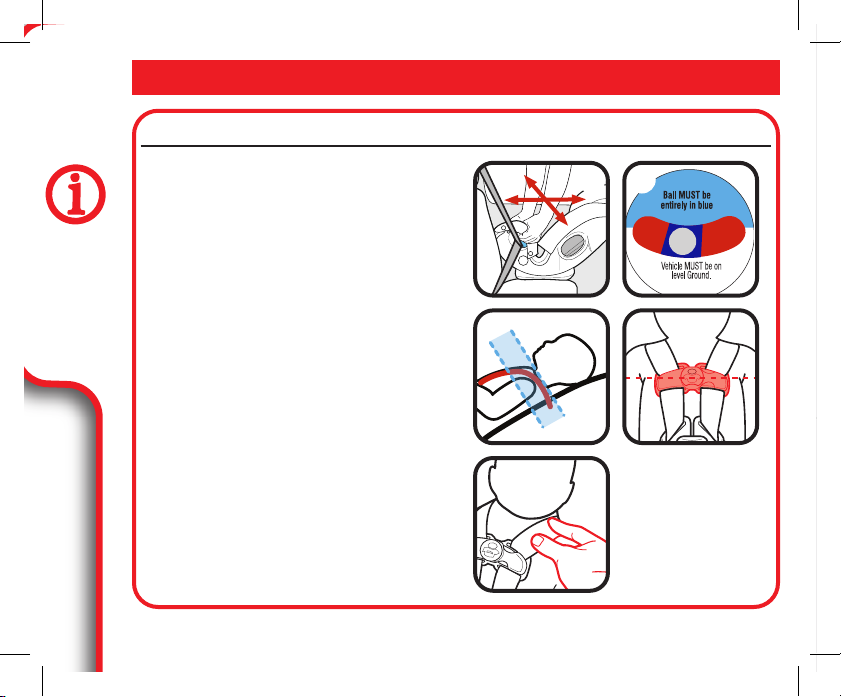 Ball MUST be entirely in blue

Vehicle MUST be on level Ground.