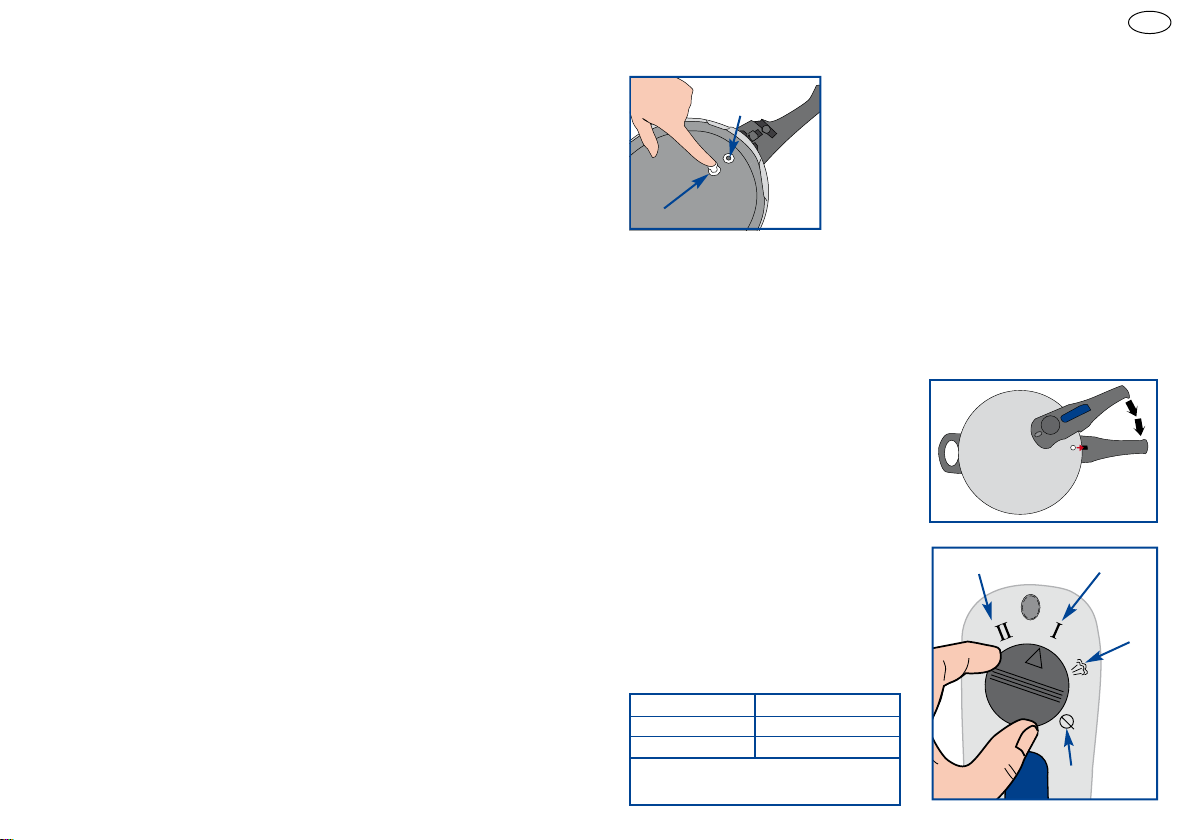 II

I