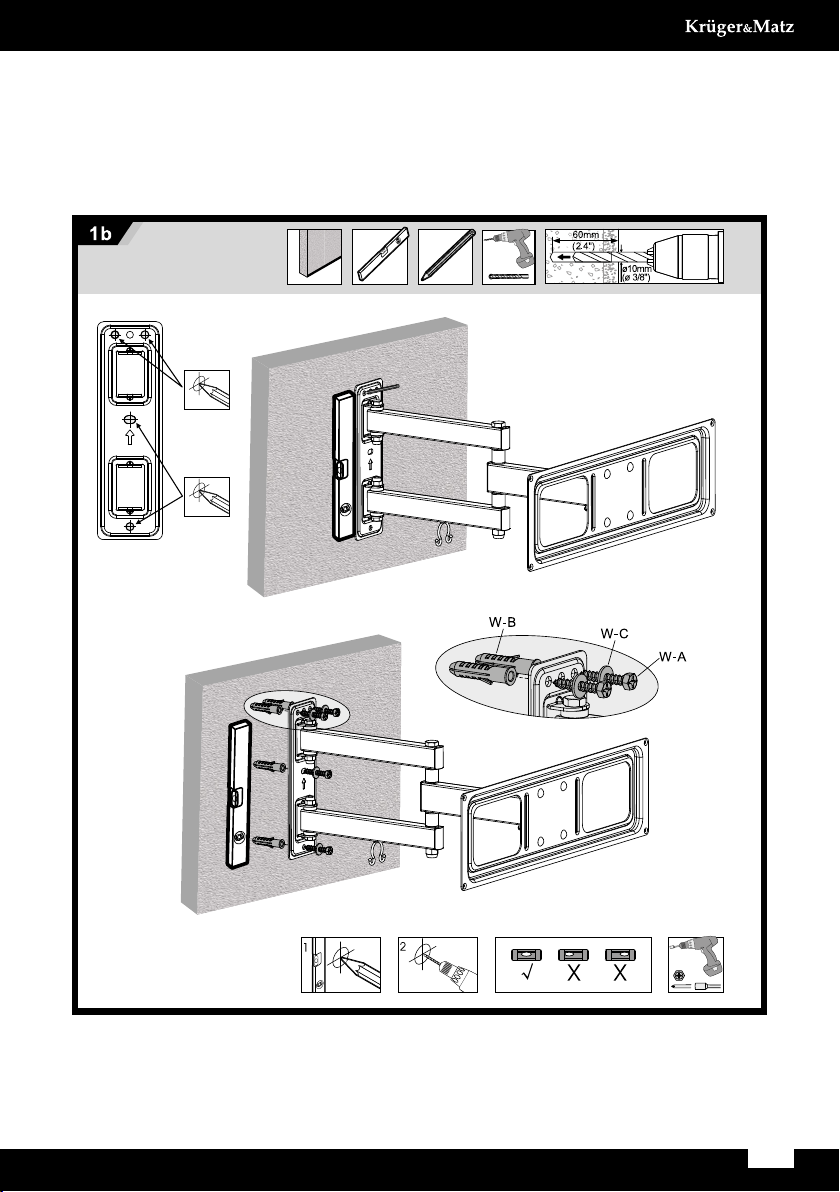 Krüger&Matz

1b

60mm
(2.4")
ø10mm
(ø 3/8")

W-B
W-C
W-A

1
2
√
X
X