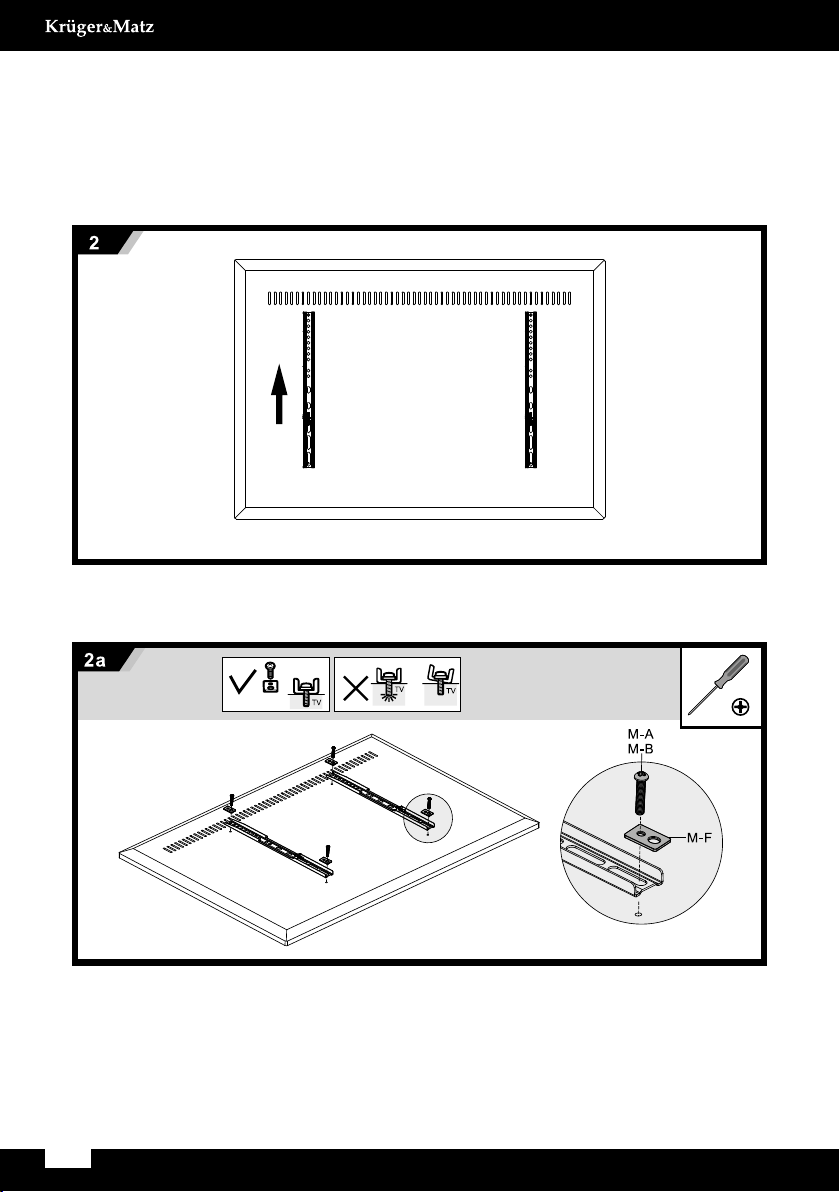 Krüger&Matz

2

2a

TV

TV

TV

M-A
M-B

M-F