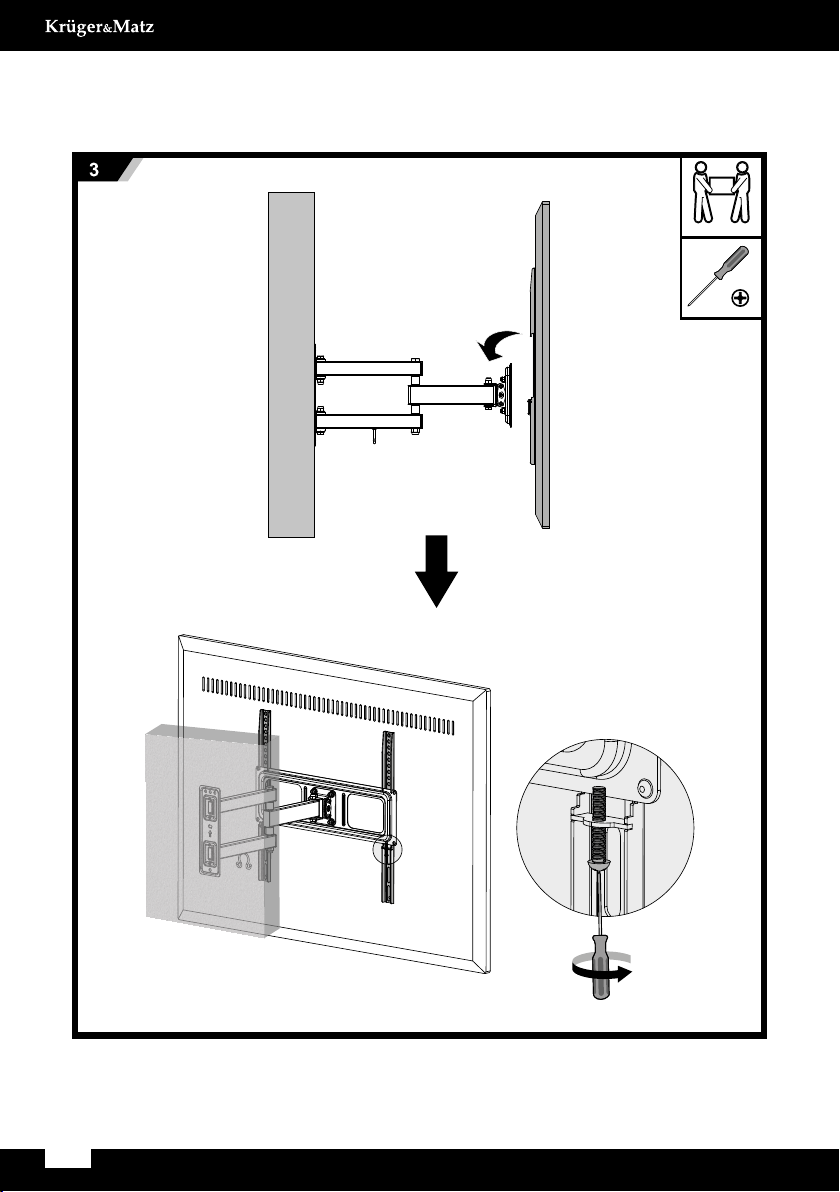 Krüger&Matz

3