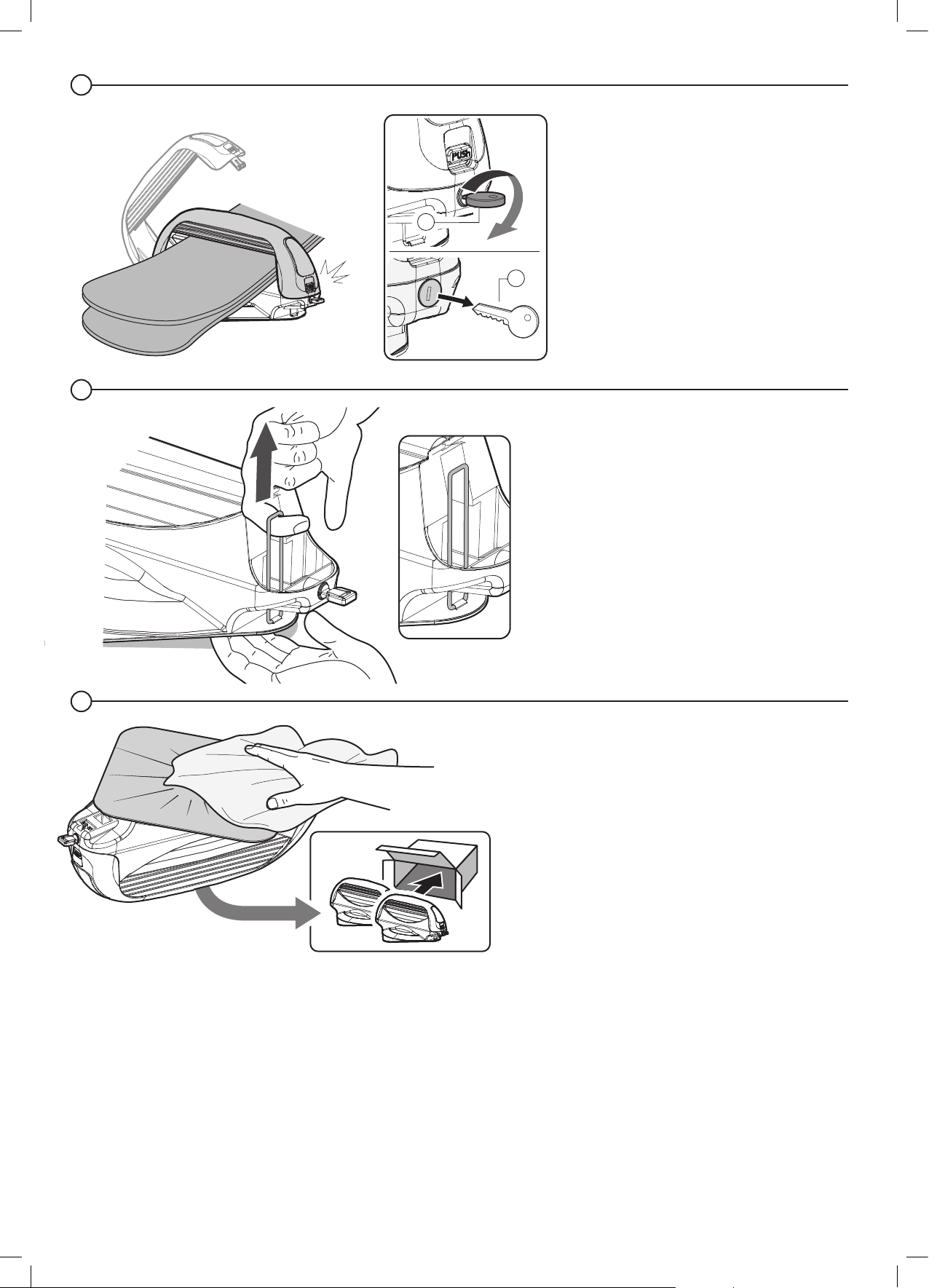 PUSH