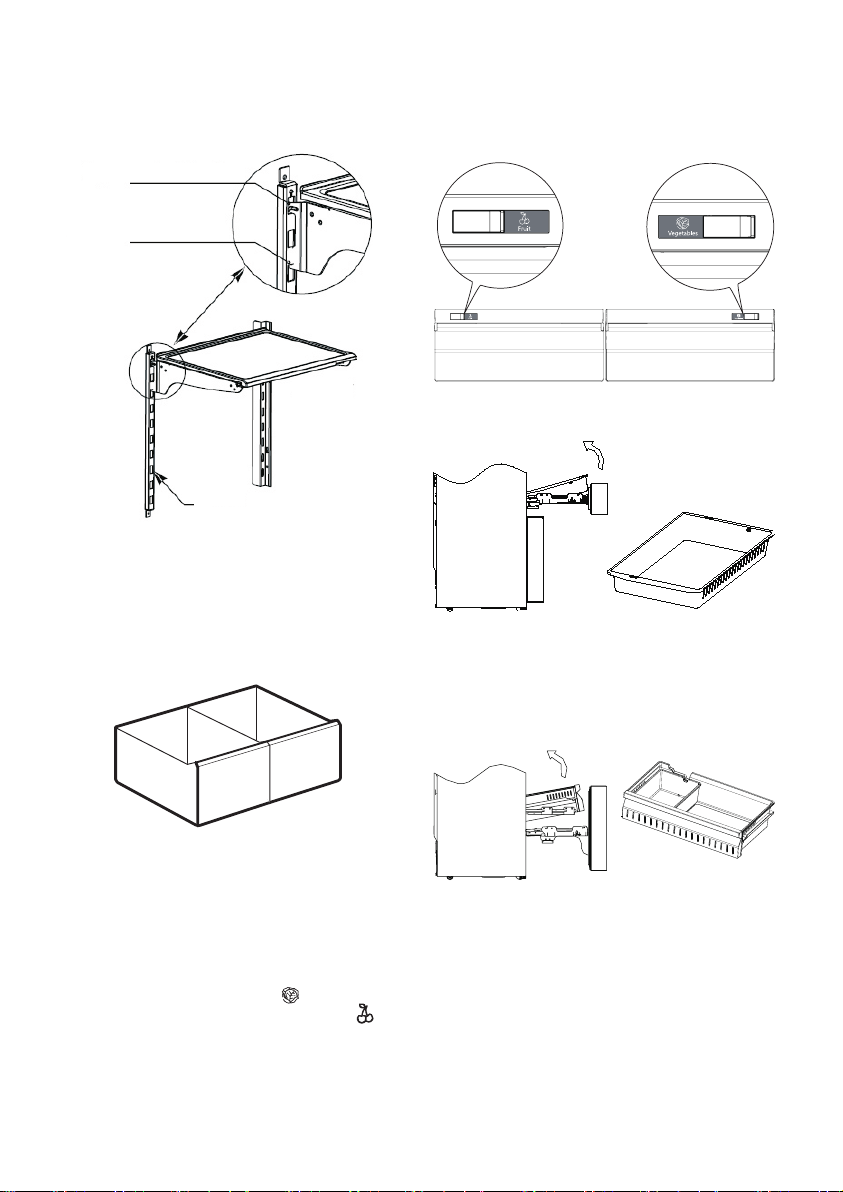 Fruit

Vegetables