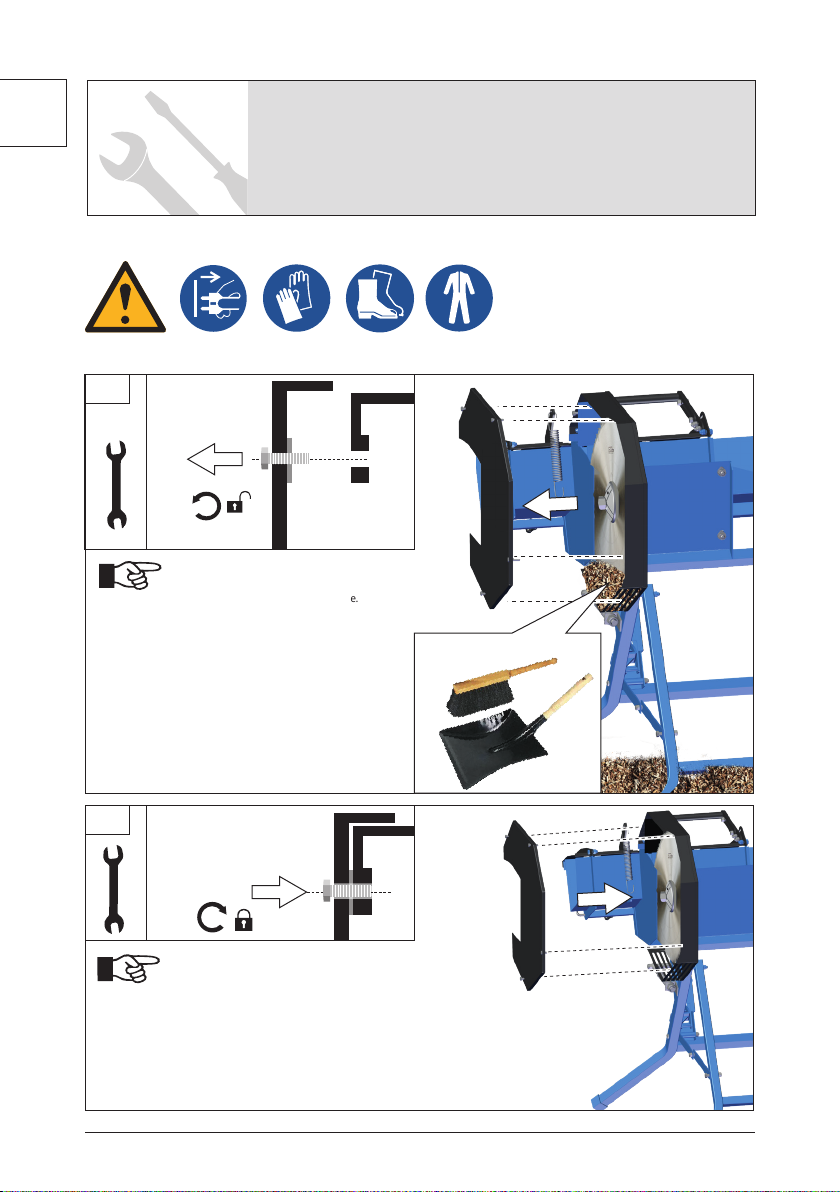 e.