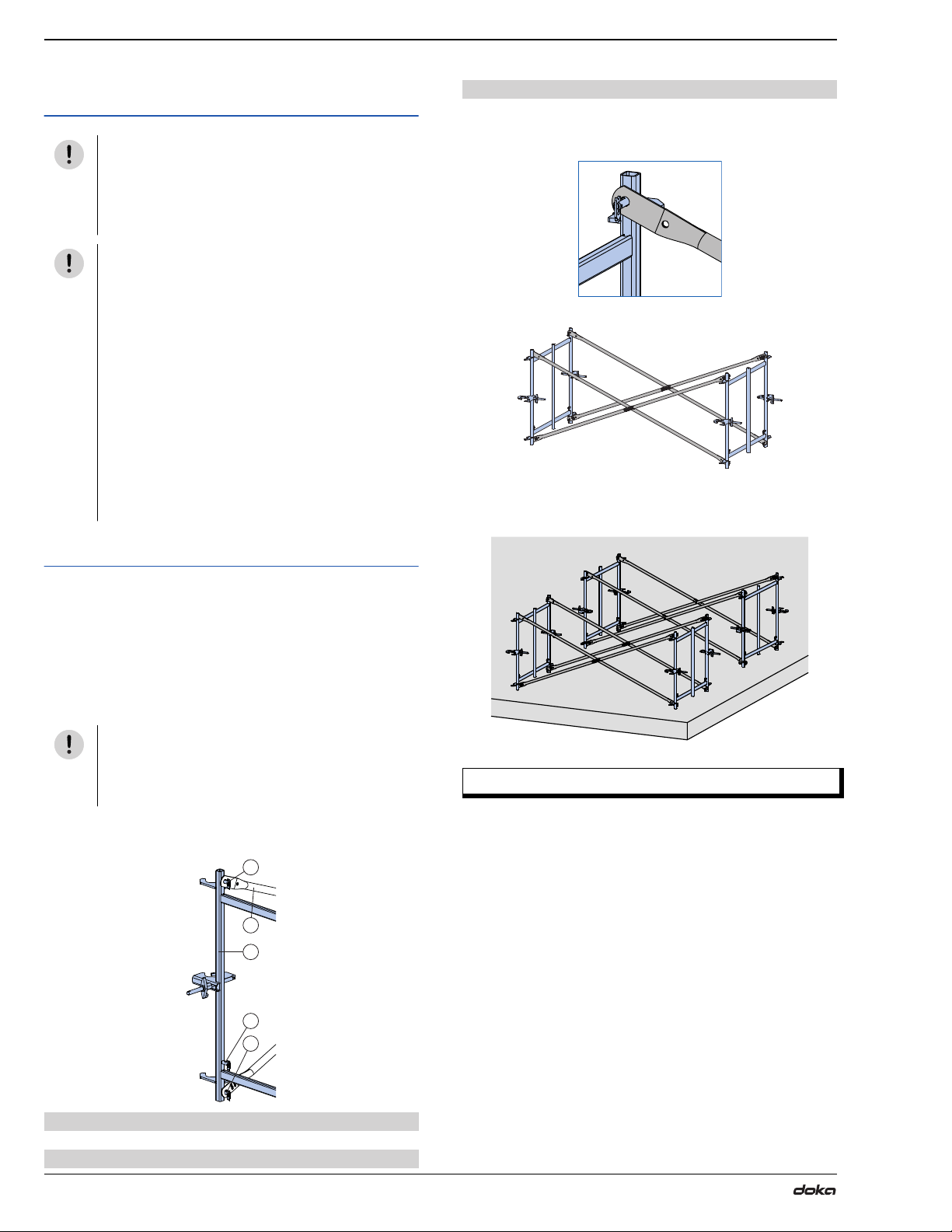 doka