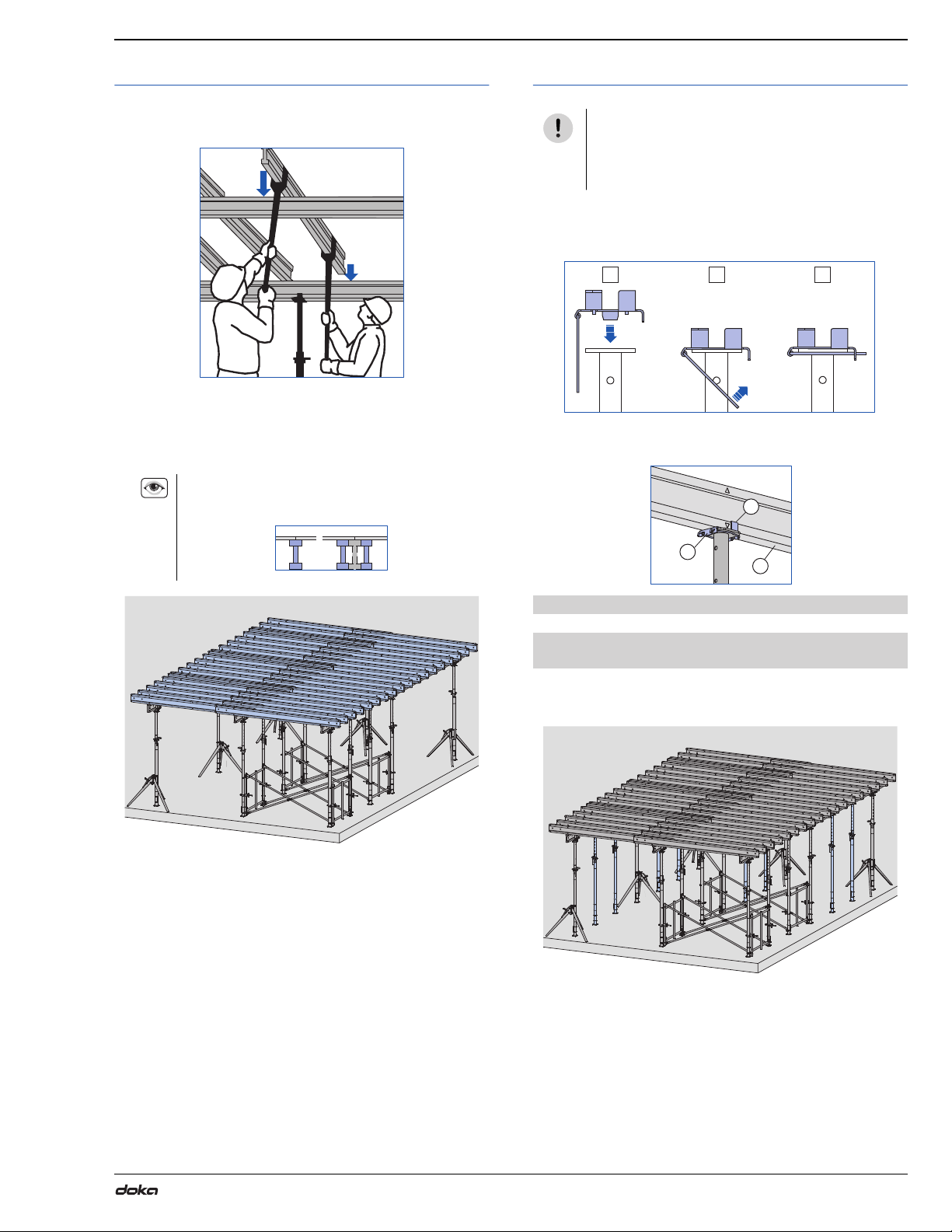 doka