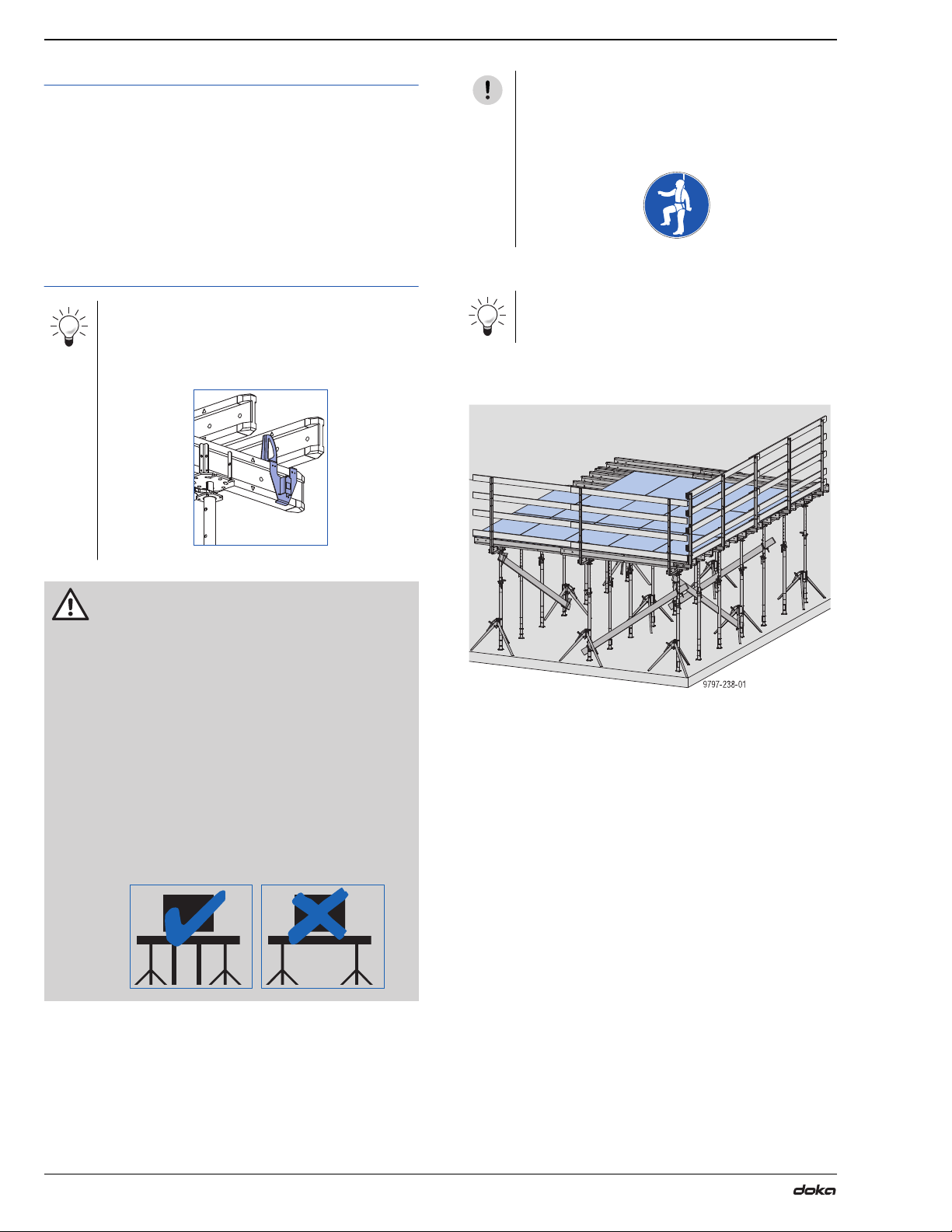 9797-238-01

doka