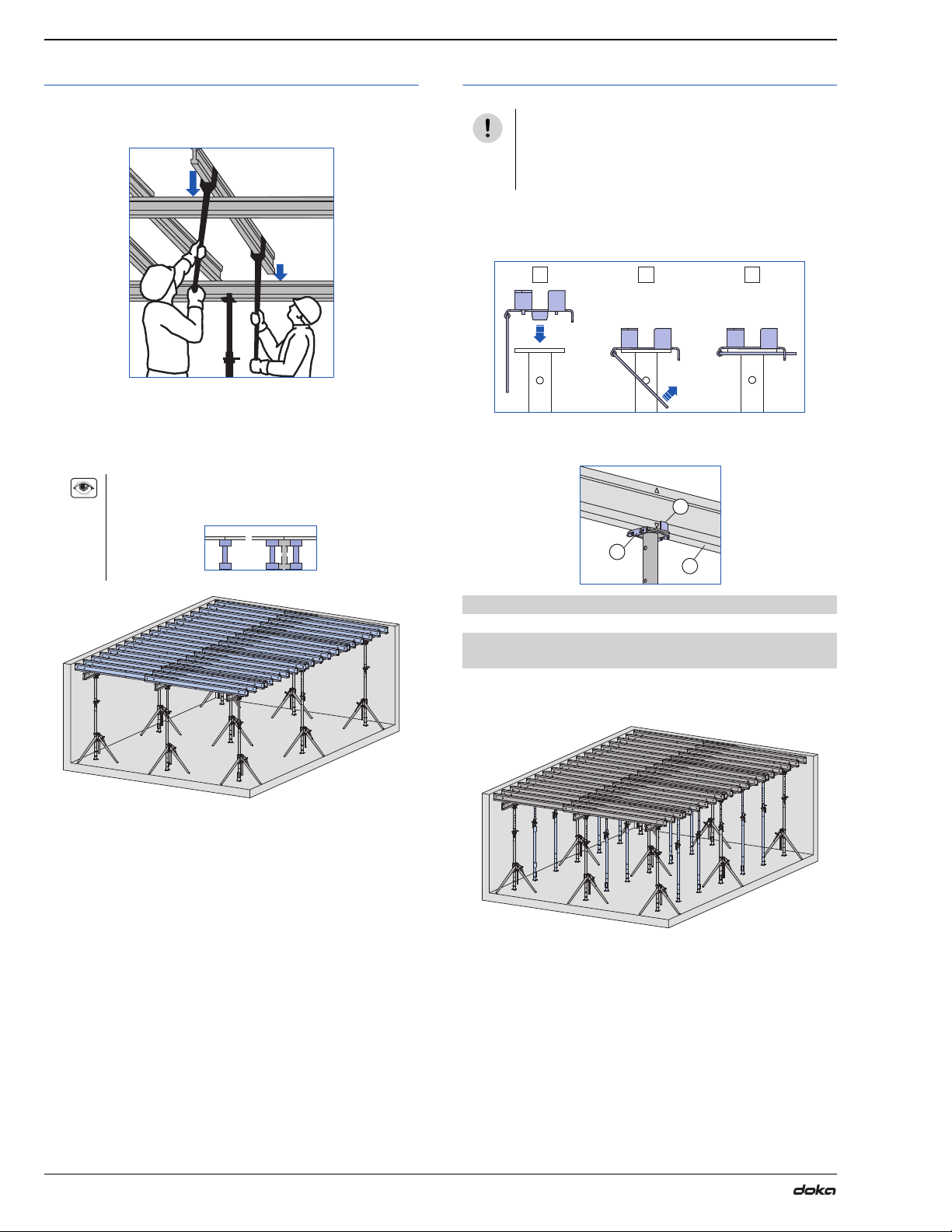 doka