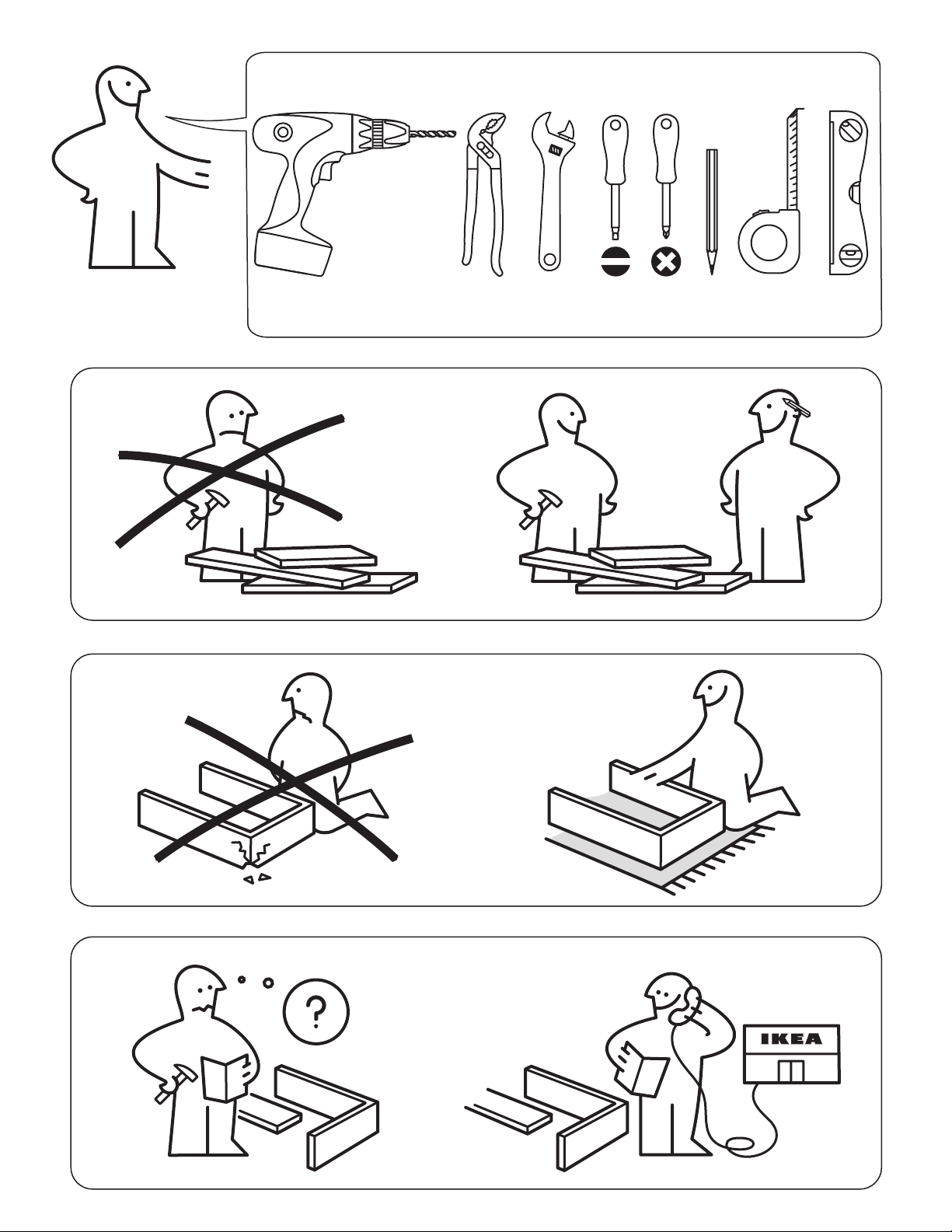 ?

IKEA