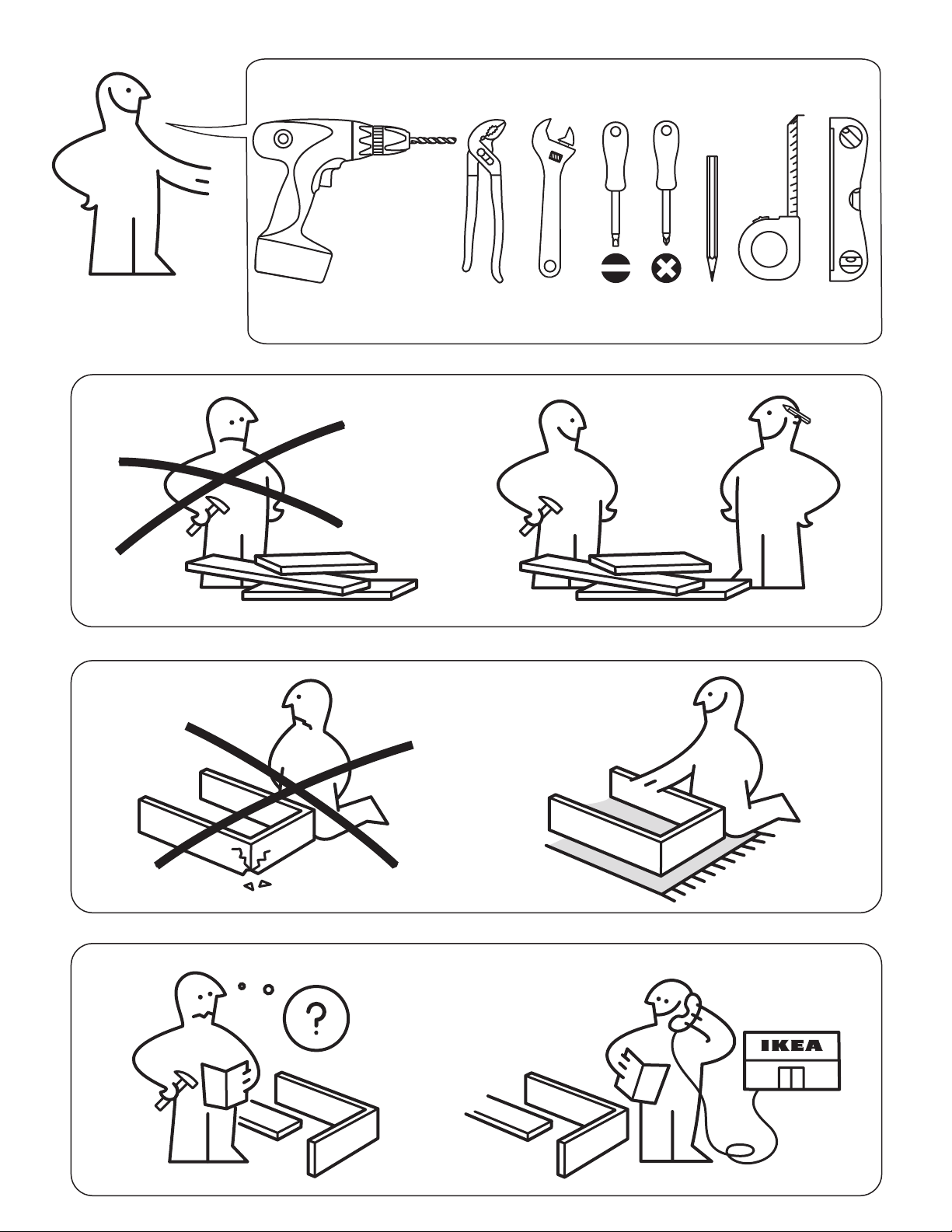 ?

IKEA