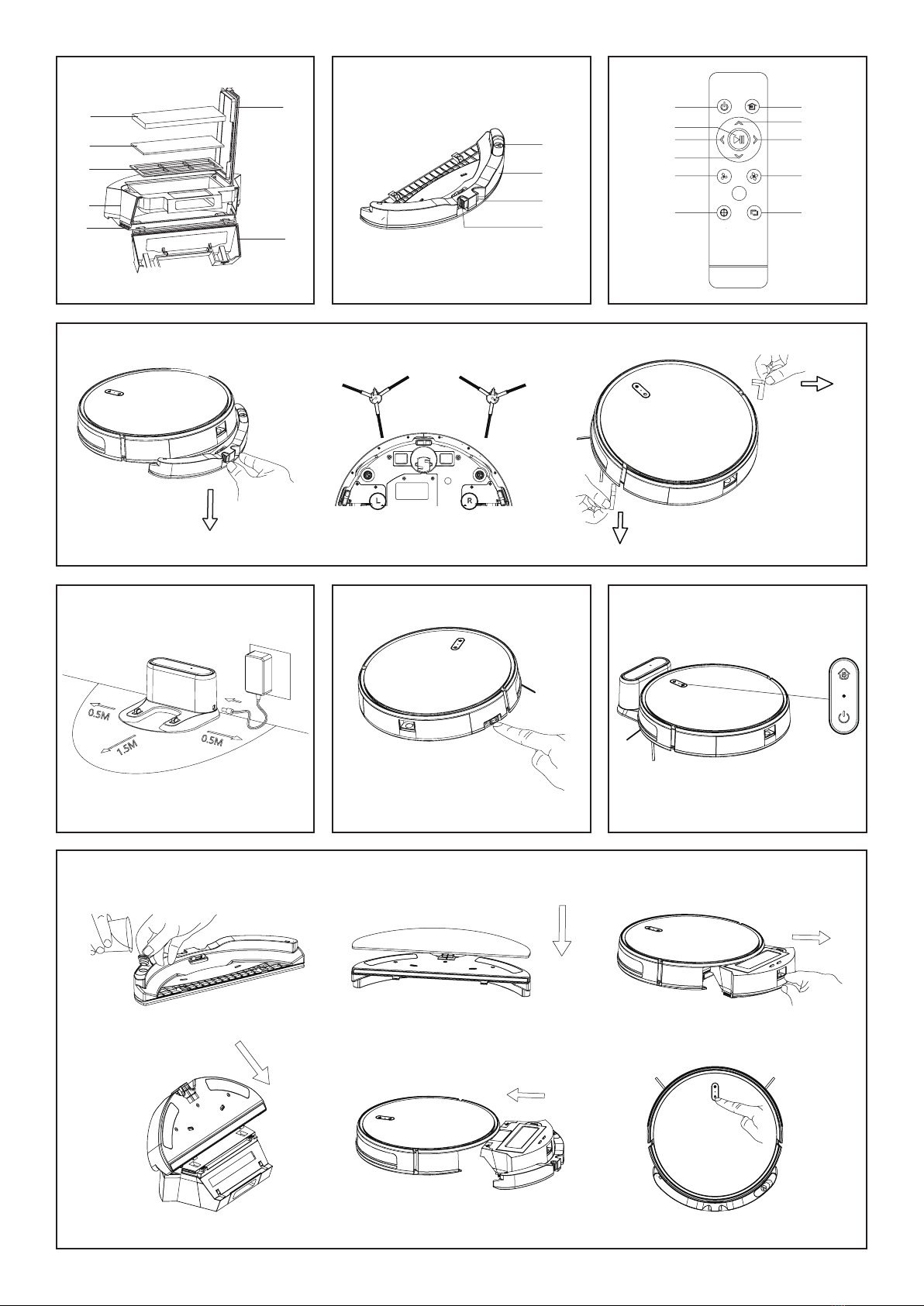 L
R

0.5M
1.5M
0.5M