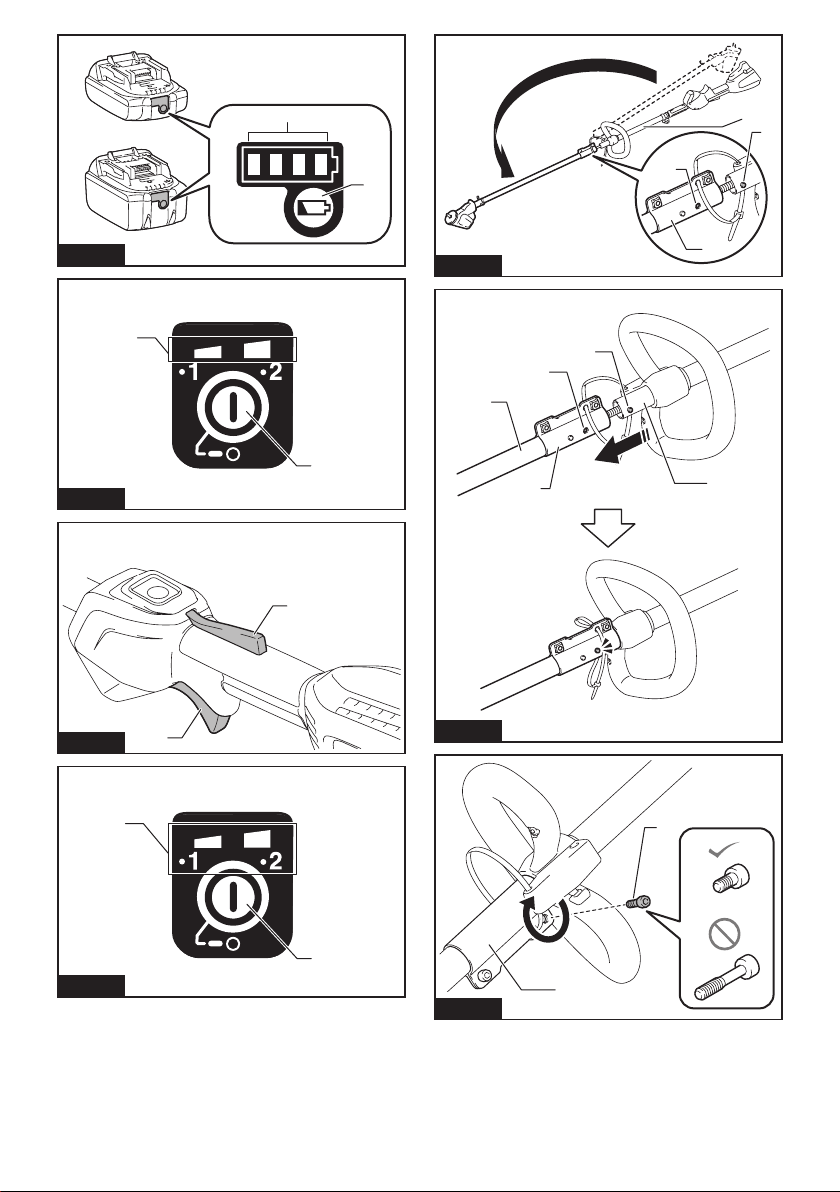 •1 •2

•1 •2