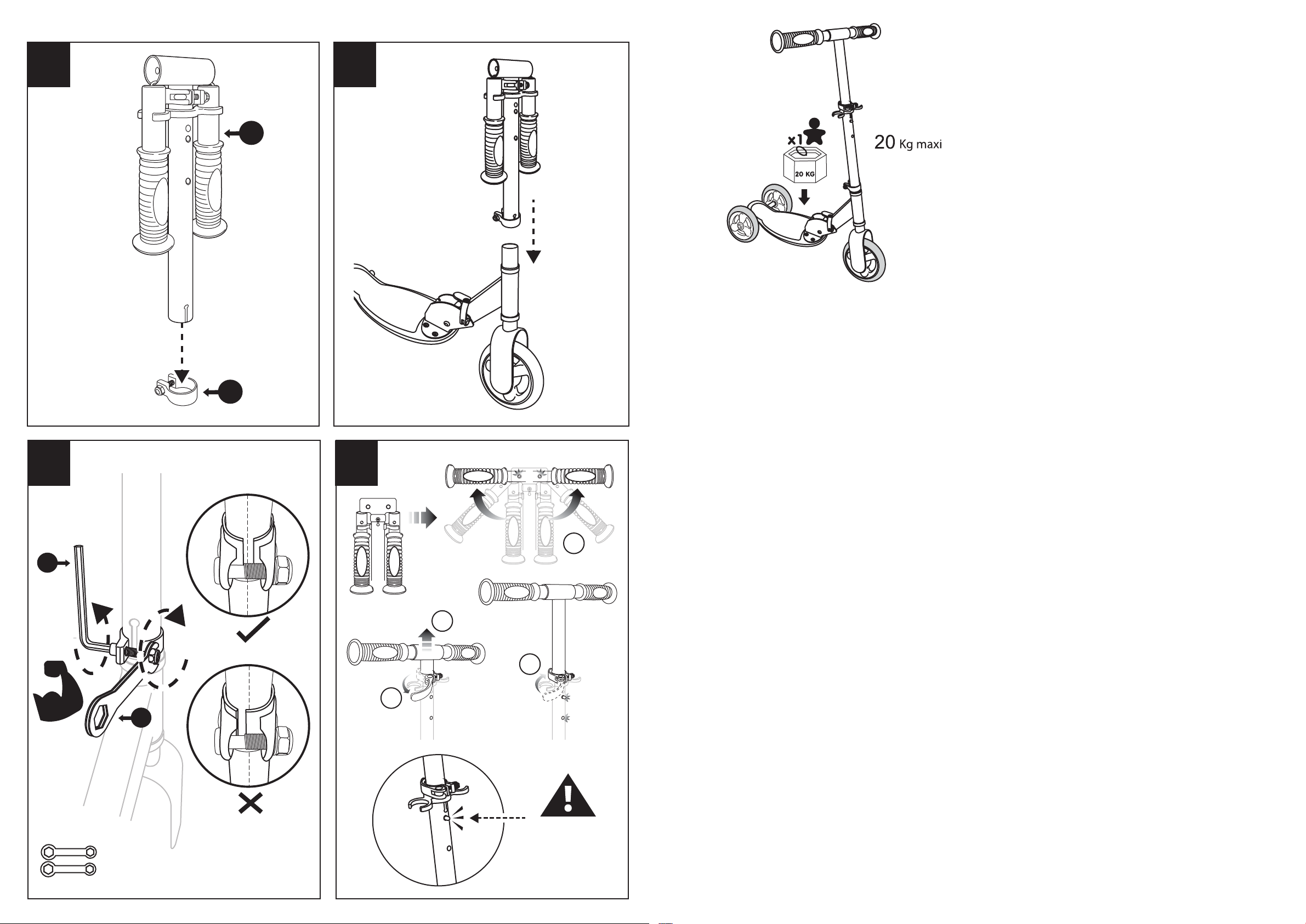 x1

20 KG

20 Kg maxi