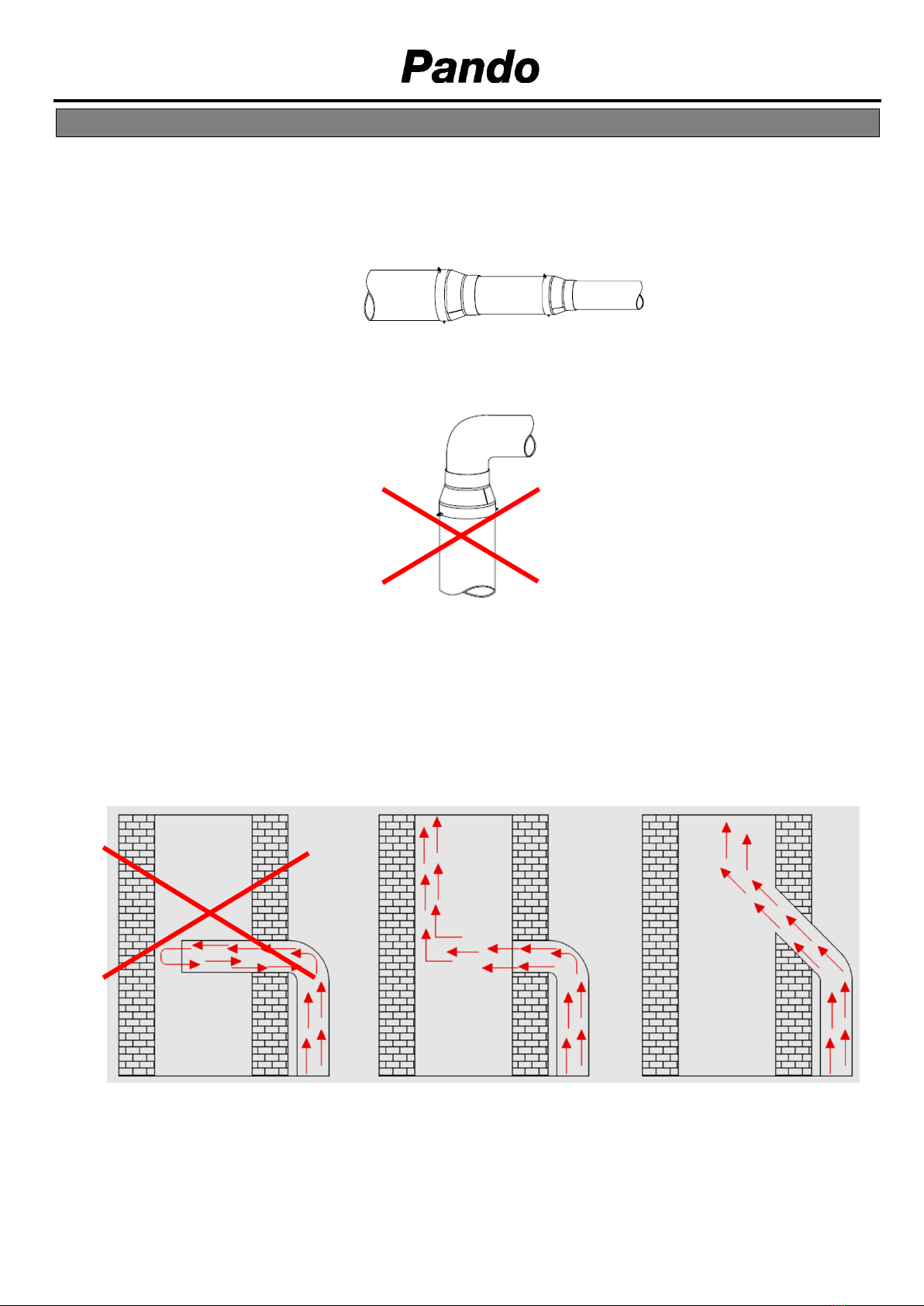 Pando