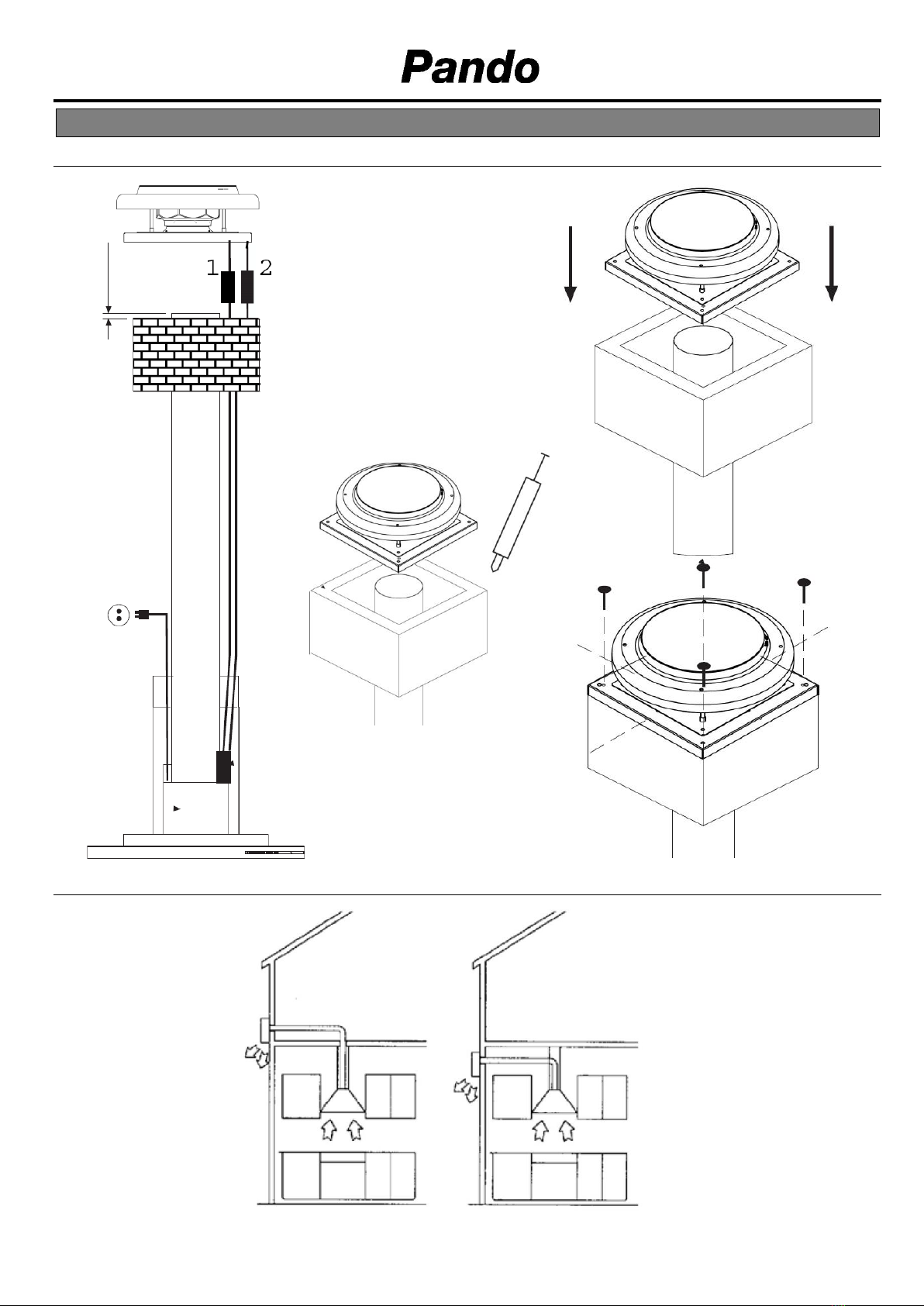 Pando

1 2