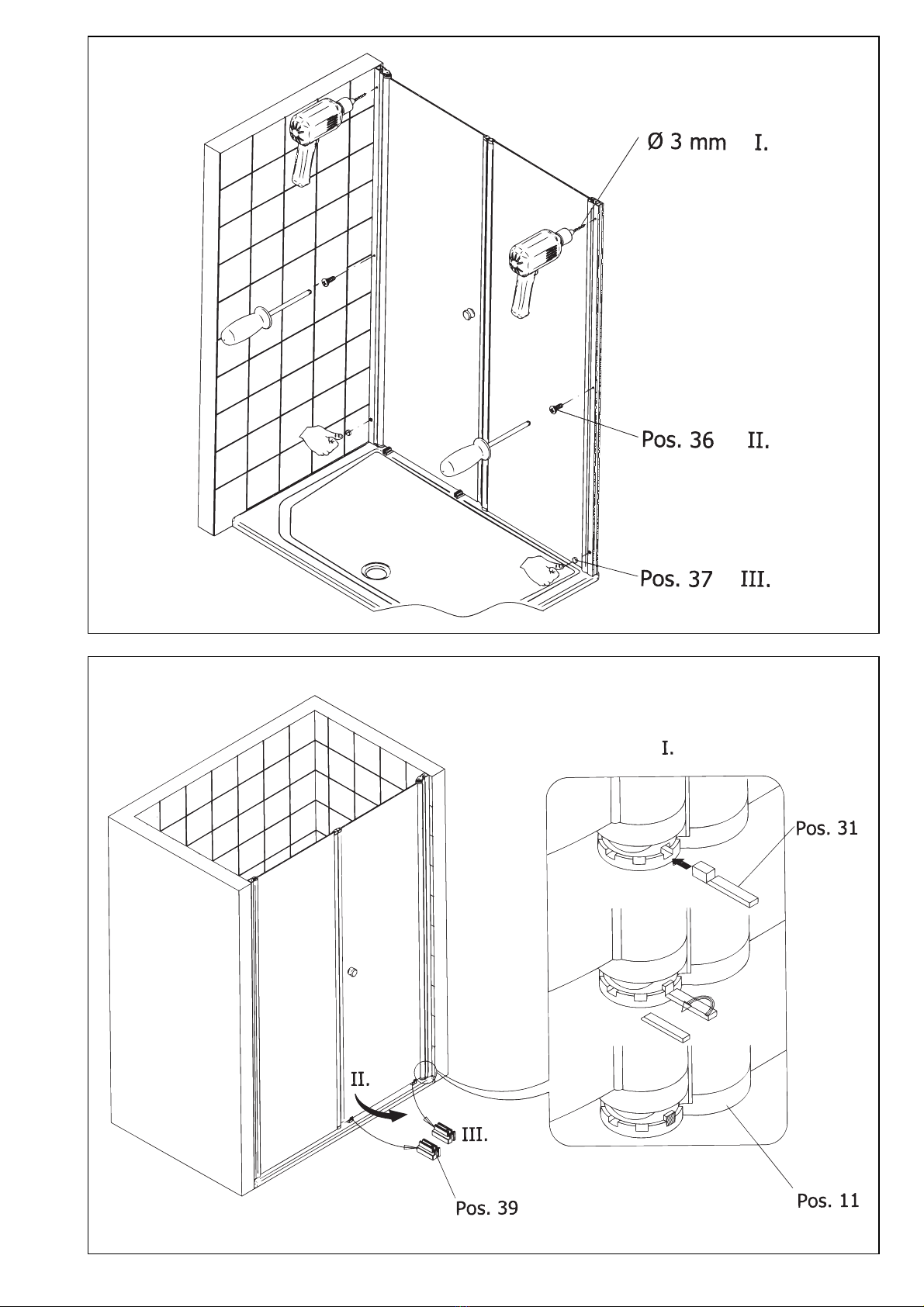 Ø 3 mm I.

Pos. 36 II.

Pos. 37 III.

I.

Pos. 31

II.

III.

Pos. 39

Pos. 11