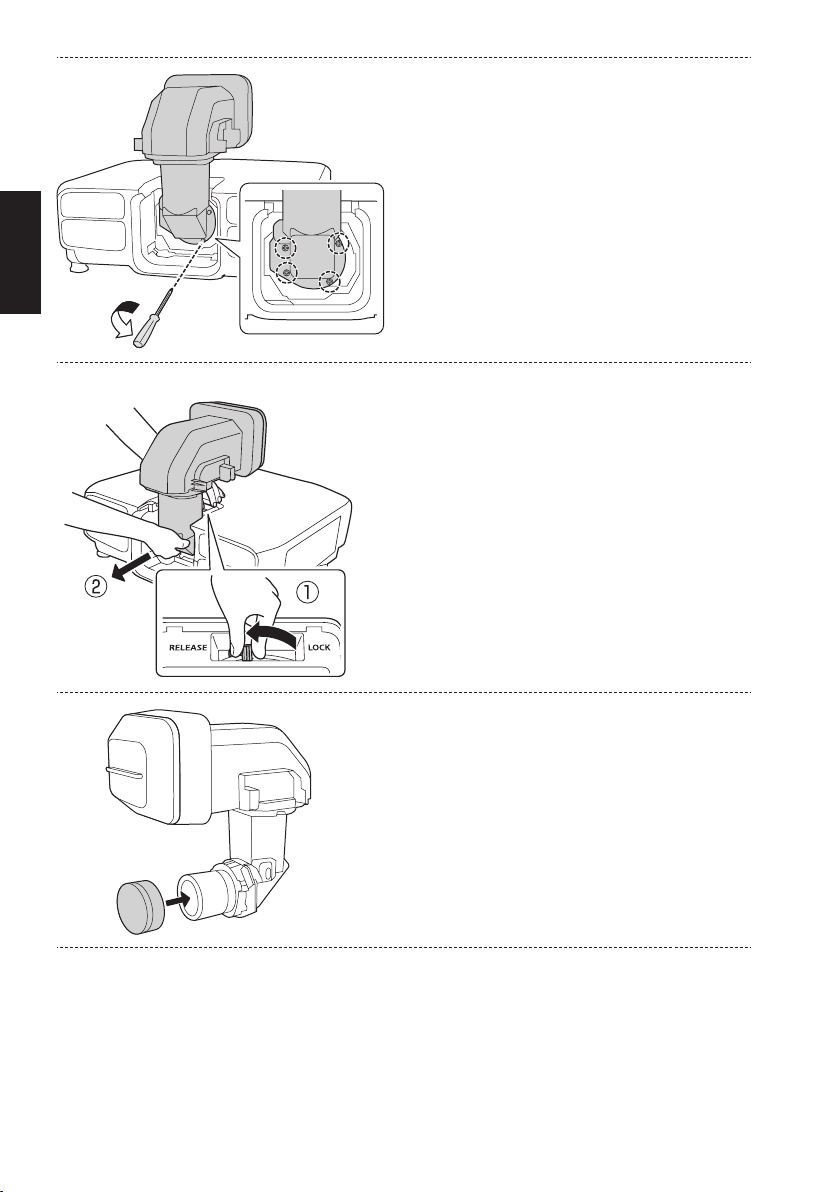 ②
①
RELEASE
LOCK