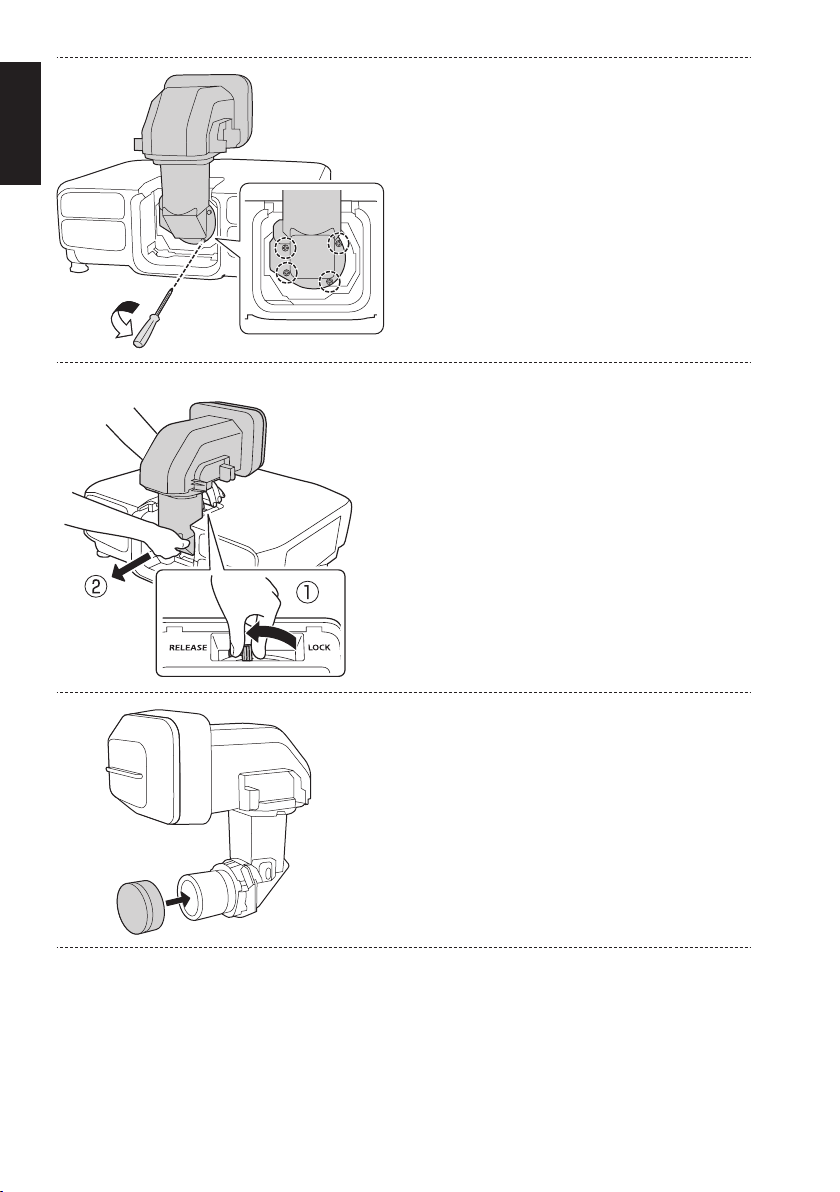 ②

①

RELEASE

LOCK