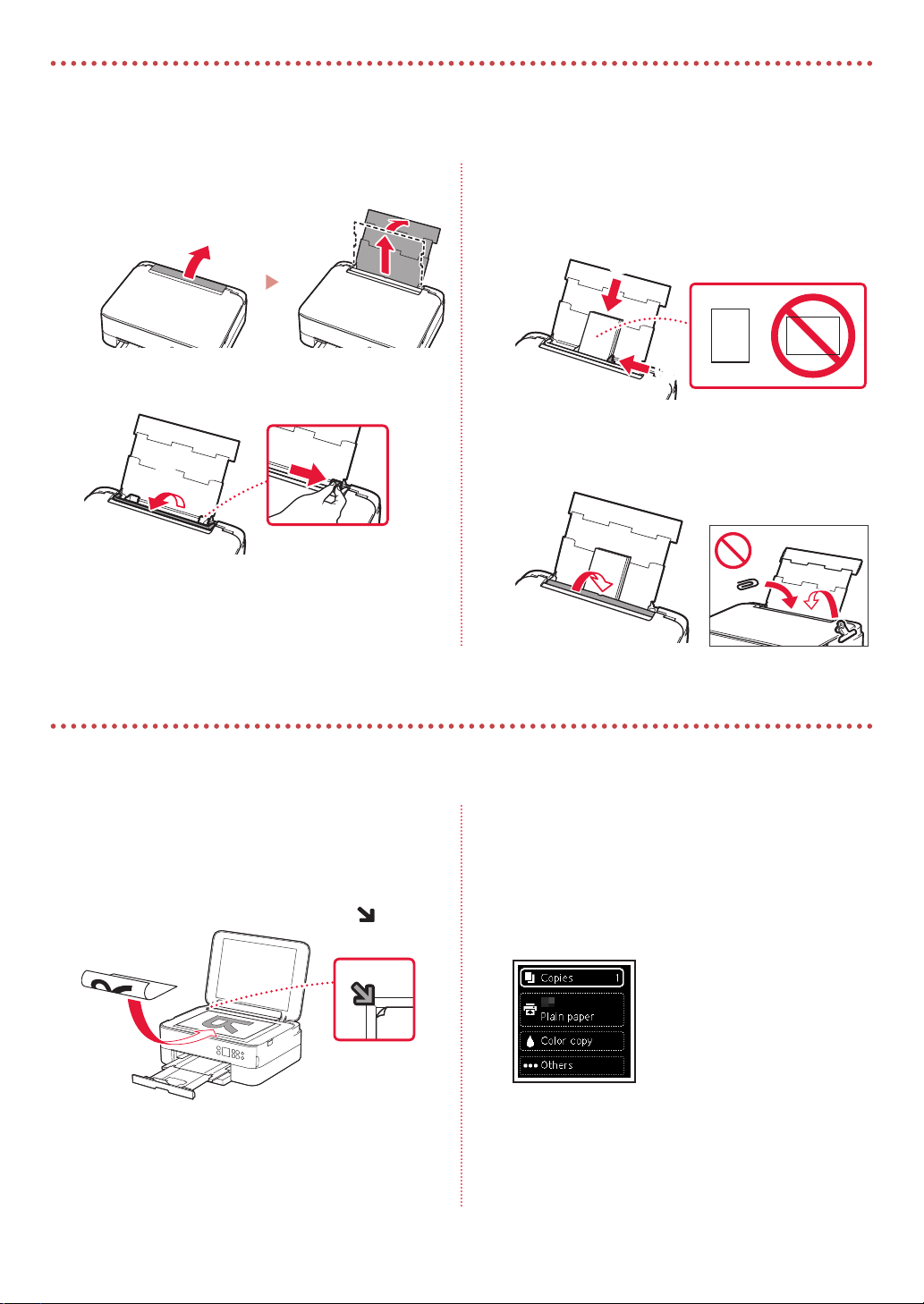 Copies 1

Plain paper

Color copy

Others