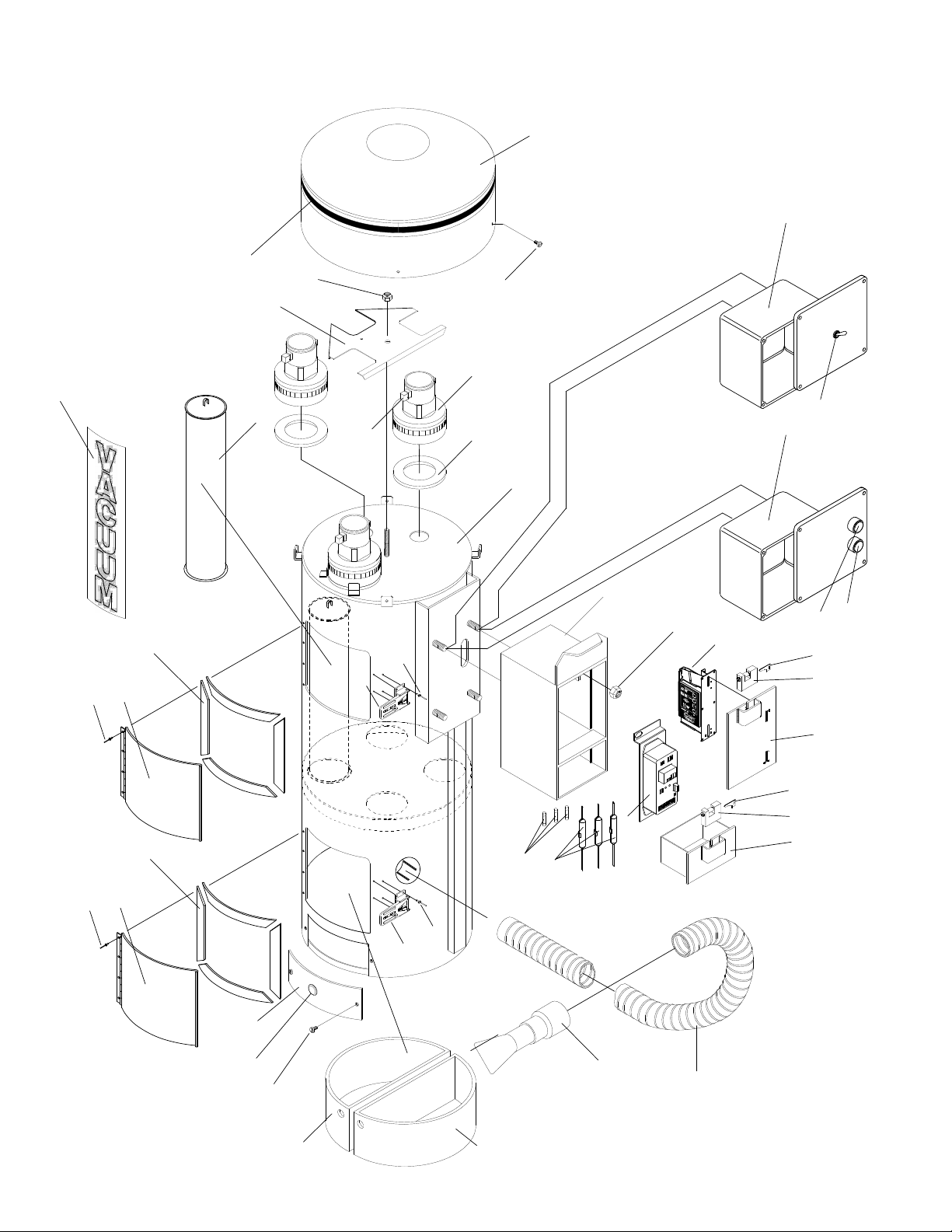 VACUUM