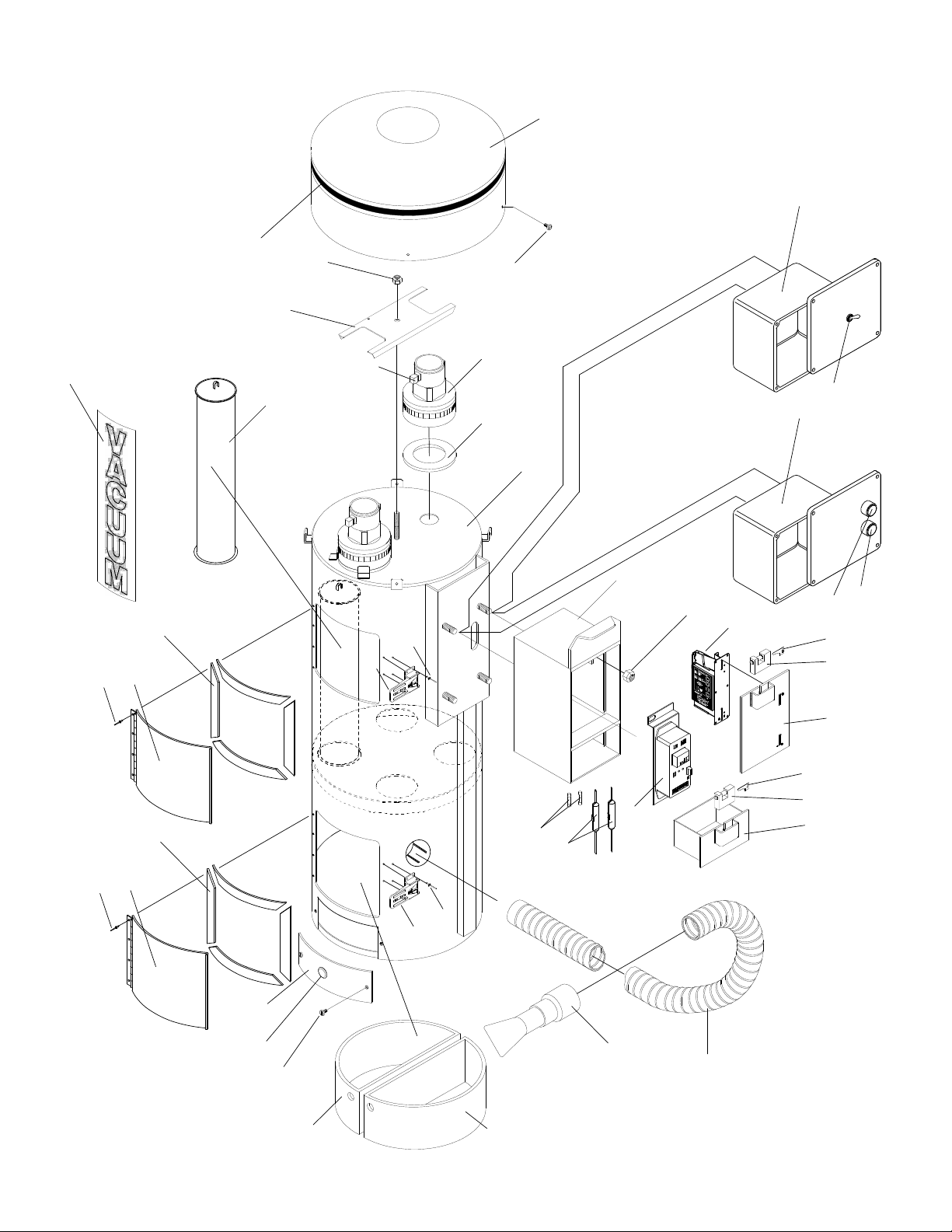 VACUUM