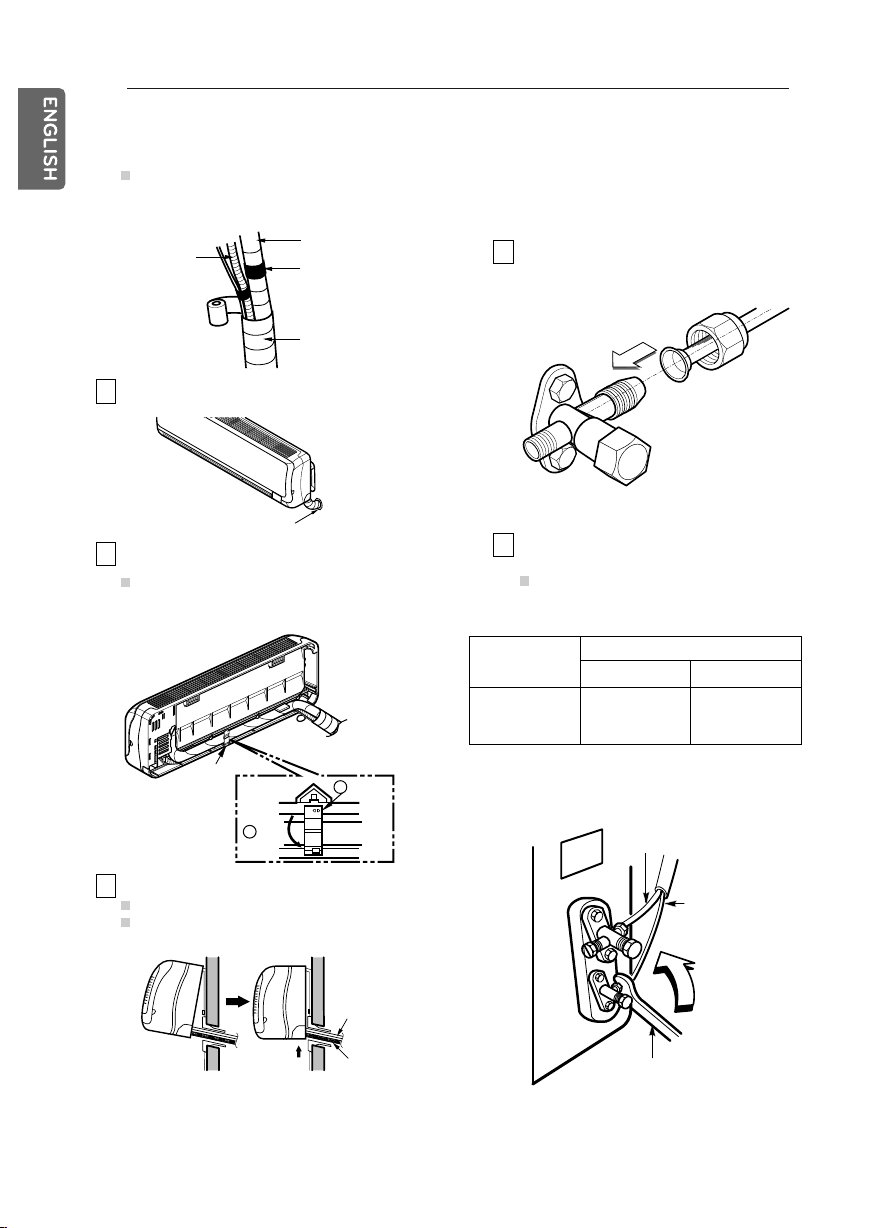 ENGLISH