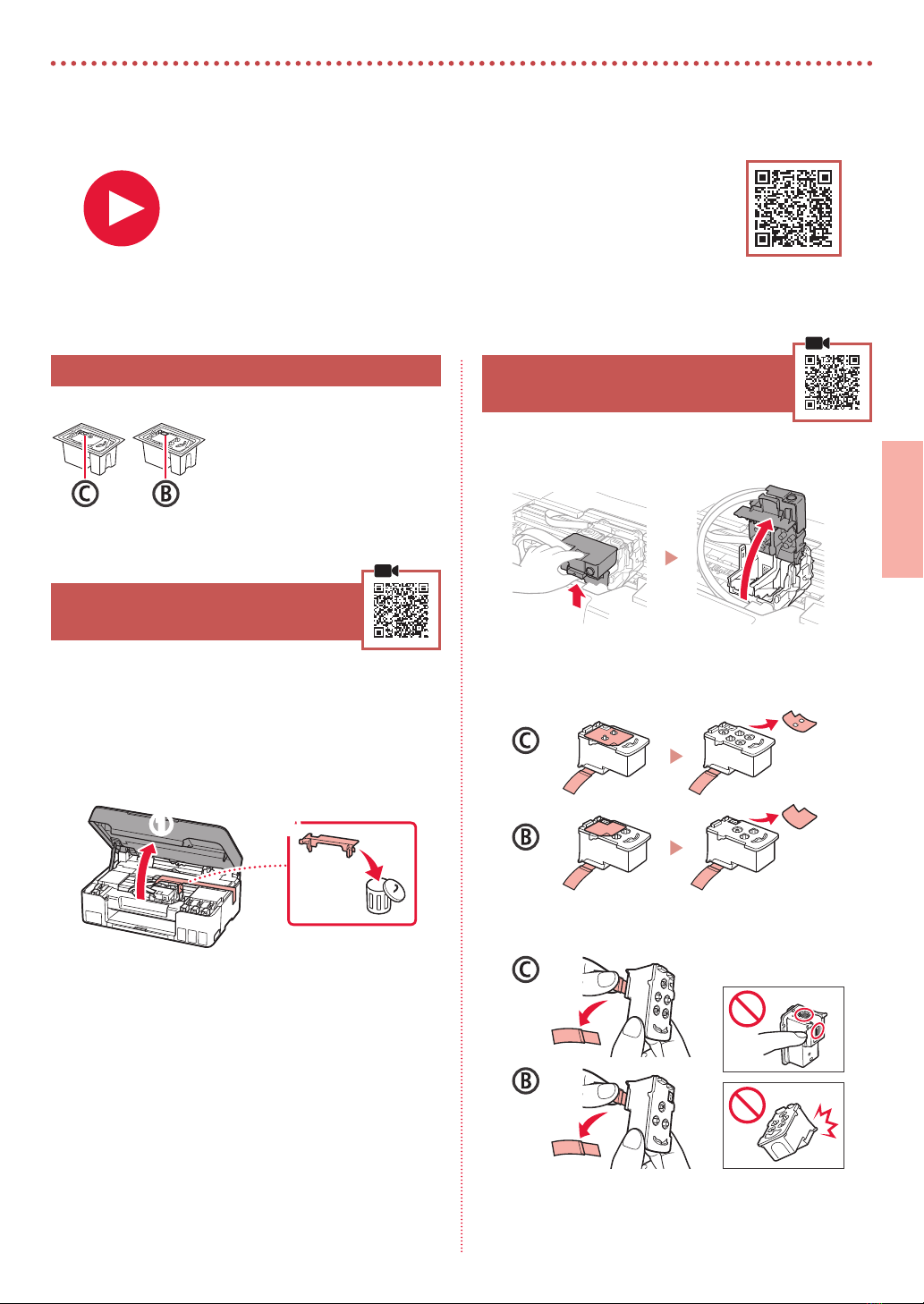 Ⓒ Ⓑ

1

Ⓒ

Ⓑ

Ⓒ

Ⓑ