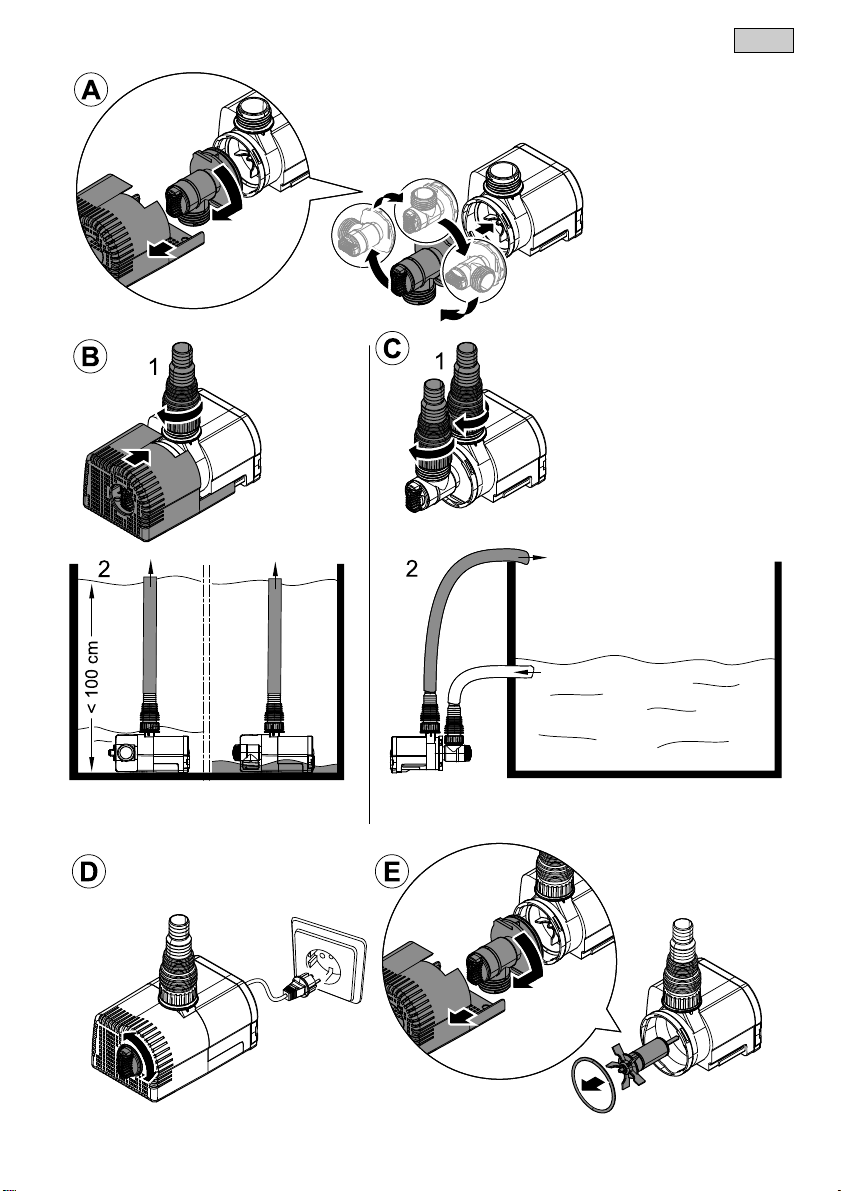 A

B

1

2

< 100 cm

C

1

2

D

E