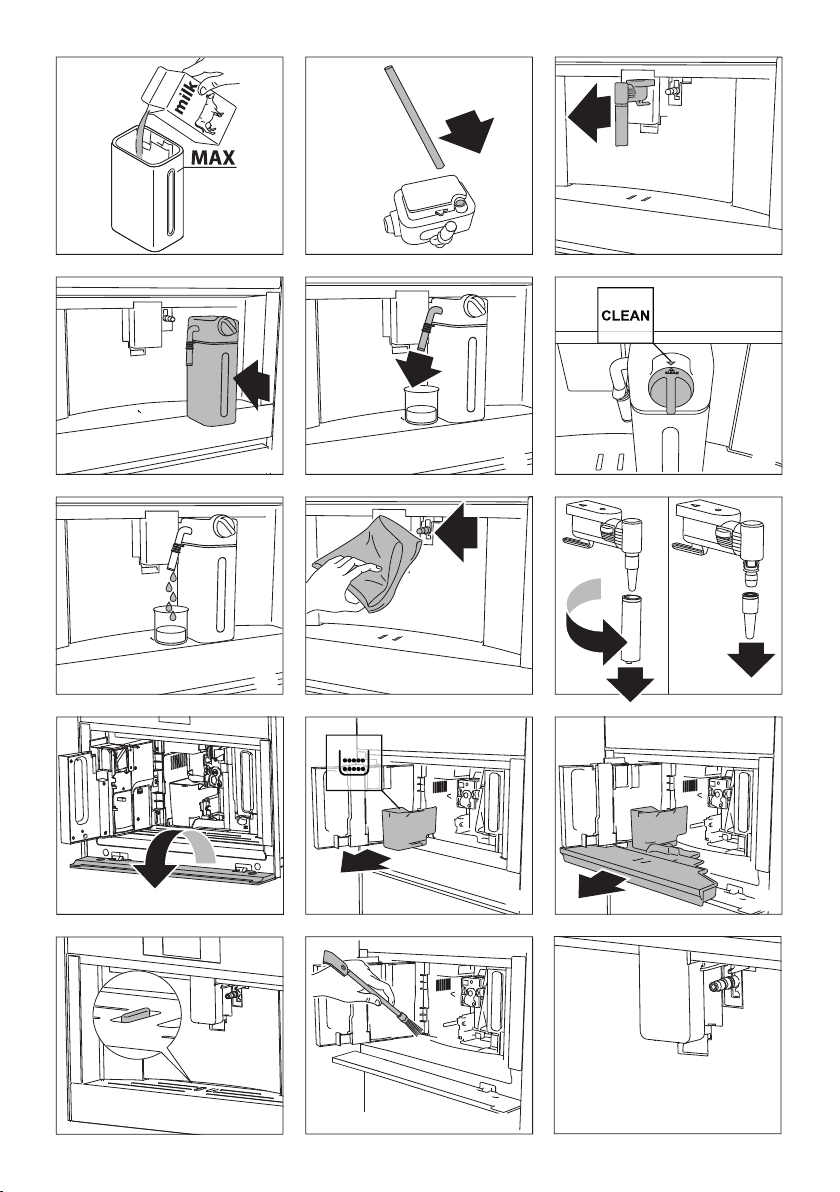 milk
MAX

CLEAN